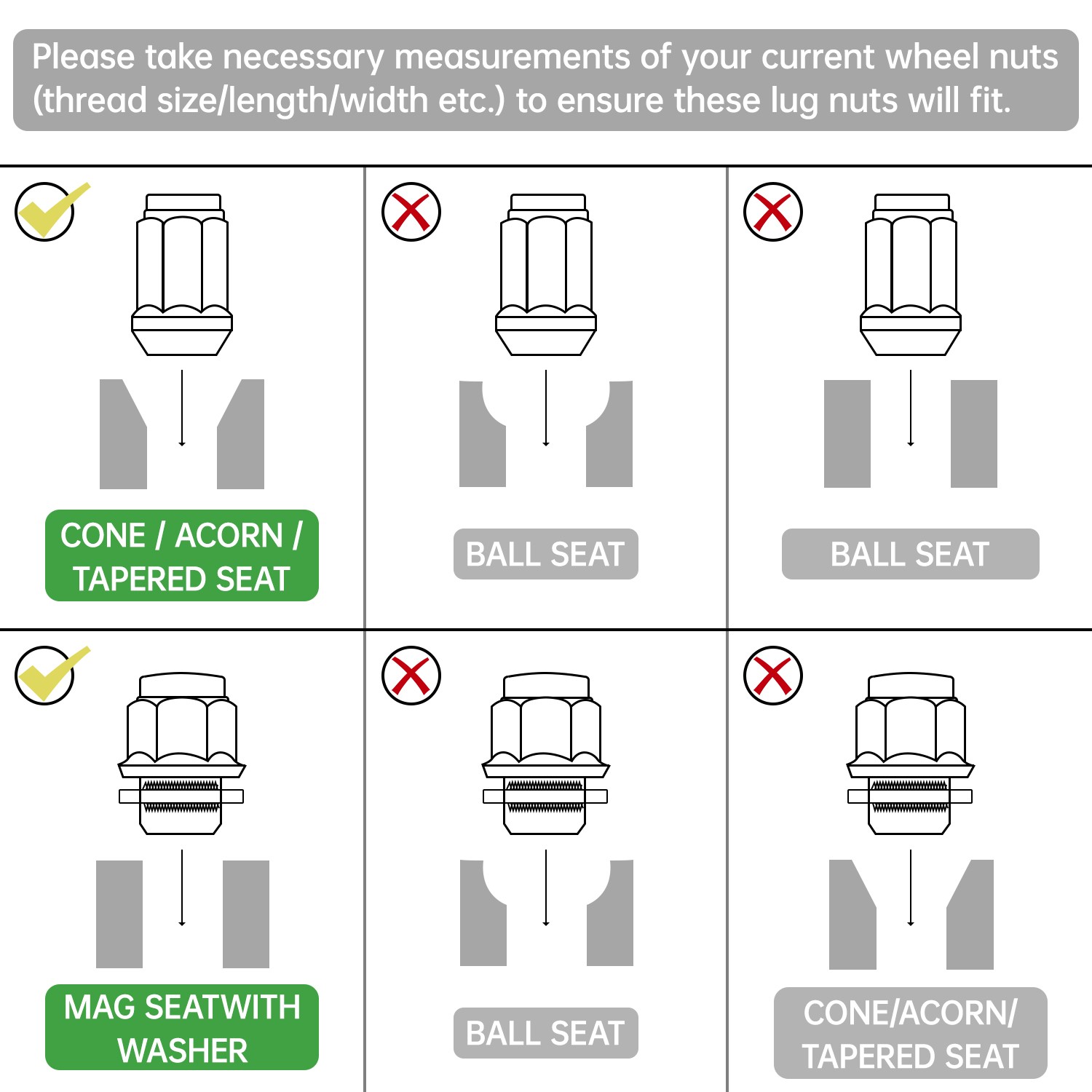 Please take necessary measurements of your current wheel nuts (thread size/length/width etc.) to ensure these lug nuts will fit.

CONE / ACORN / TAPERED SEAT

BALL SEAT

BALL SEAT

MAG SEATWITH WASHER

BALL SEAT

CONE/ACORN/ TAPERED SEAT