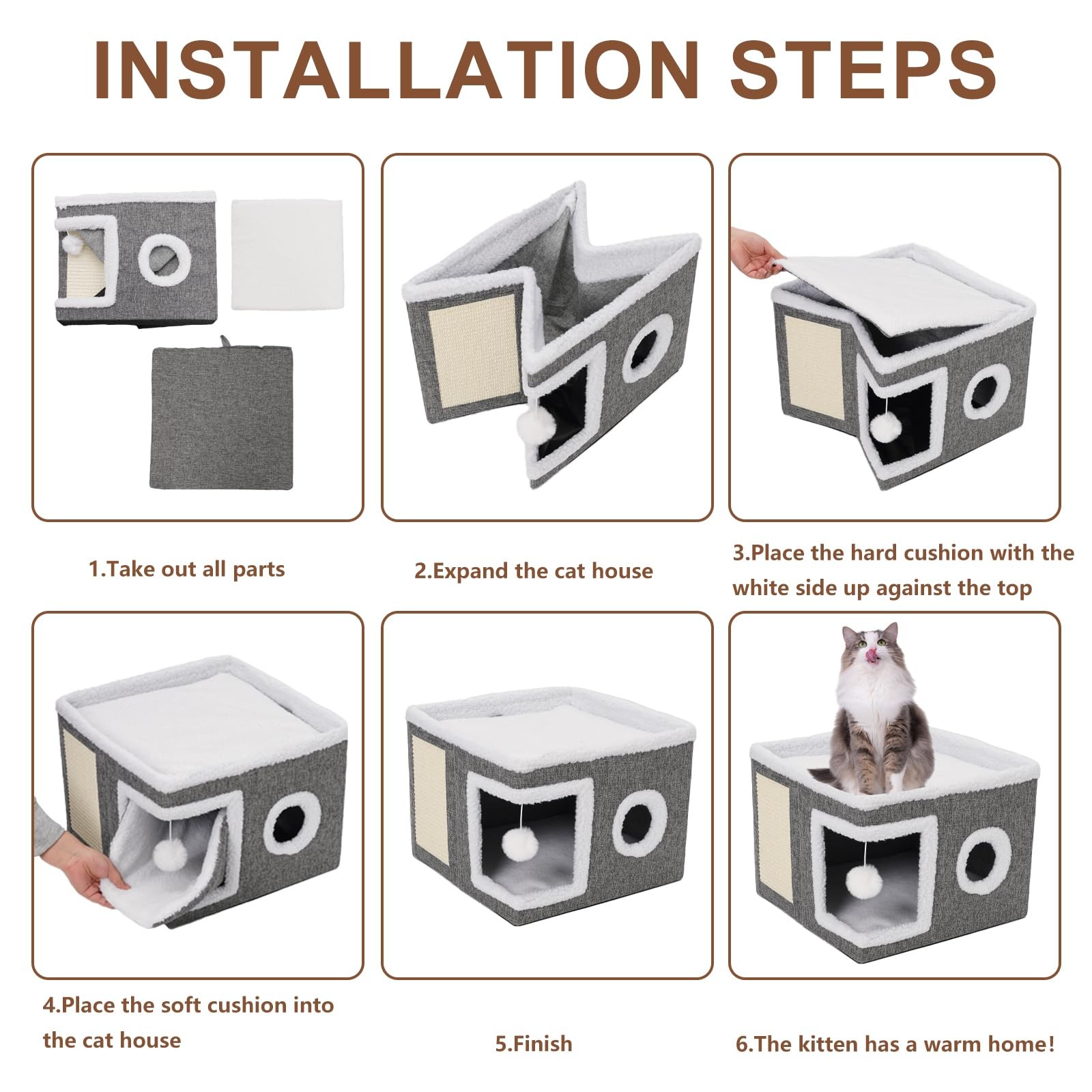 INSTALLATION STEPS

1.Take out all parts

2.Expand the cat house

3.Place the hard cushion with the white side up against the top

4.Place the soft cushion into the cat house

5.Finish

6.The kitten has a warm home!