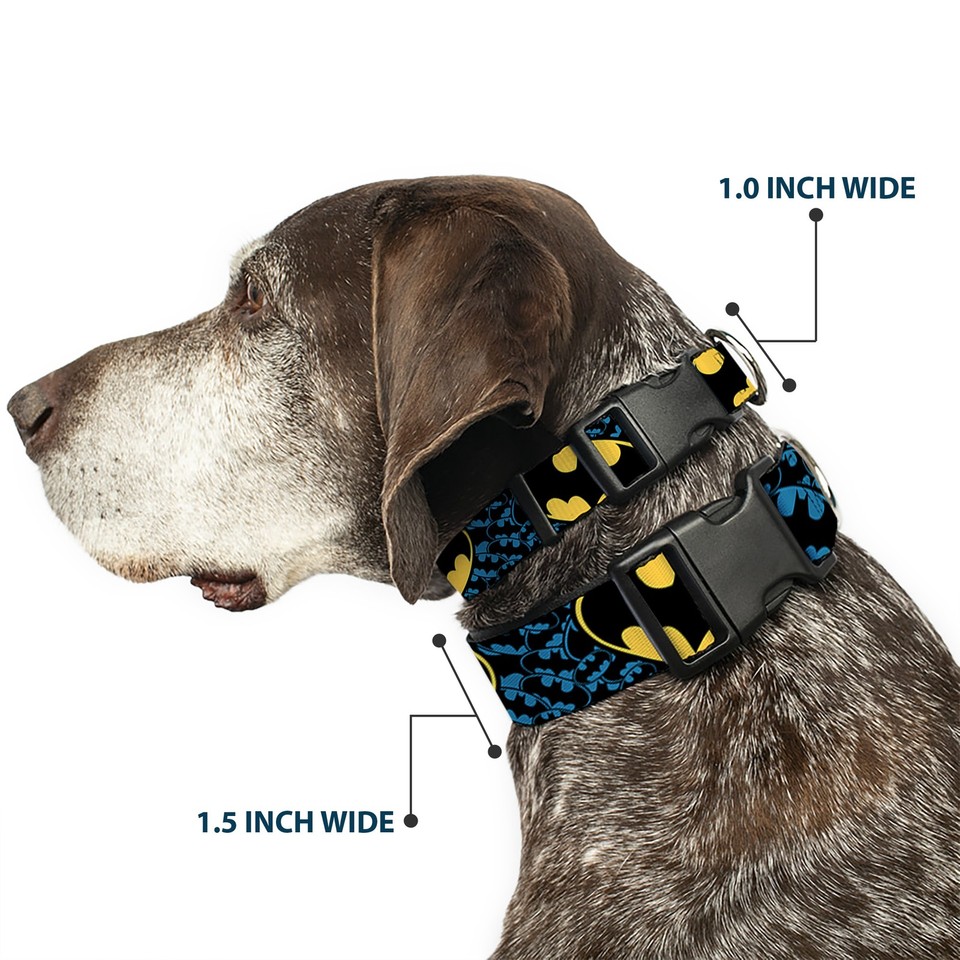 1.0 INCH WIDE

1.5 INCH WIDE