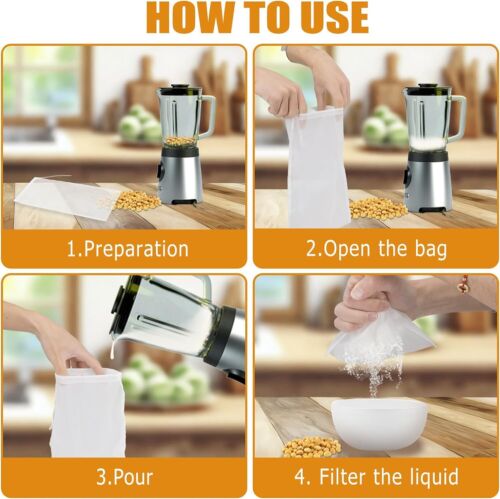 HOW TO USE

1.Preparation

2.Open the bag

3.Pour

4. Filter the liquid