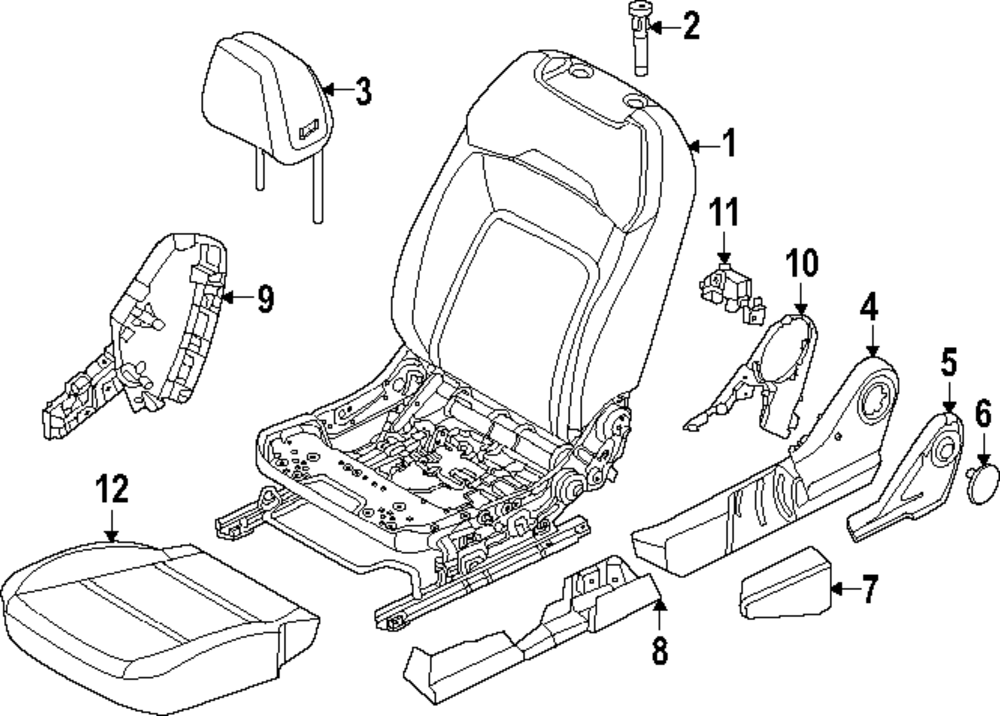 2
3
1
11
10
9
4
5
6
12
7
8