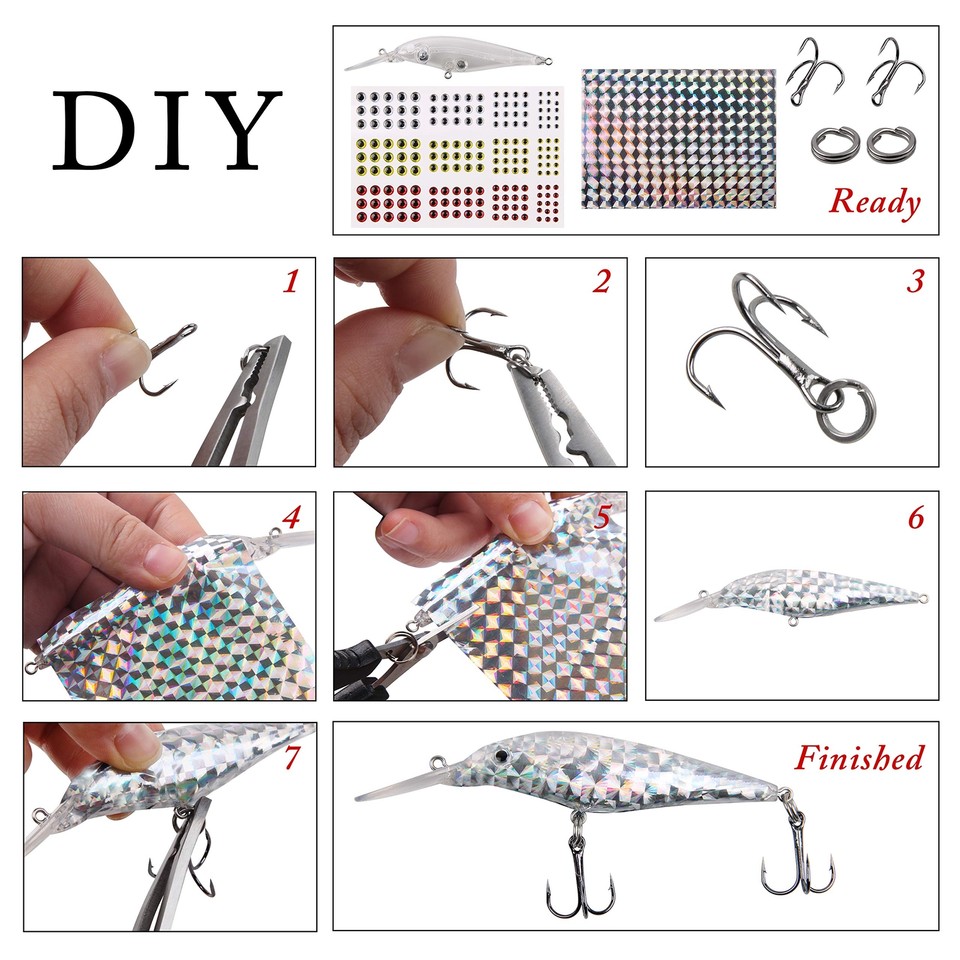 DIY

Ready

1

2

3

4

5

6

7

Finished