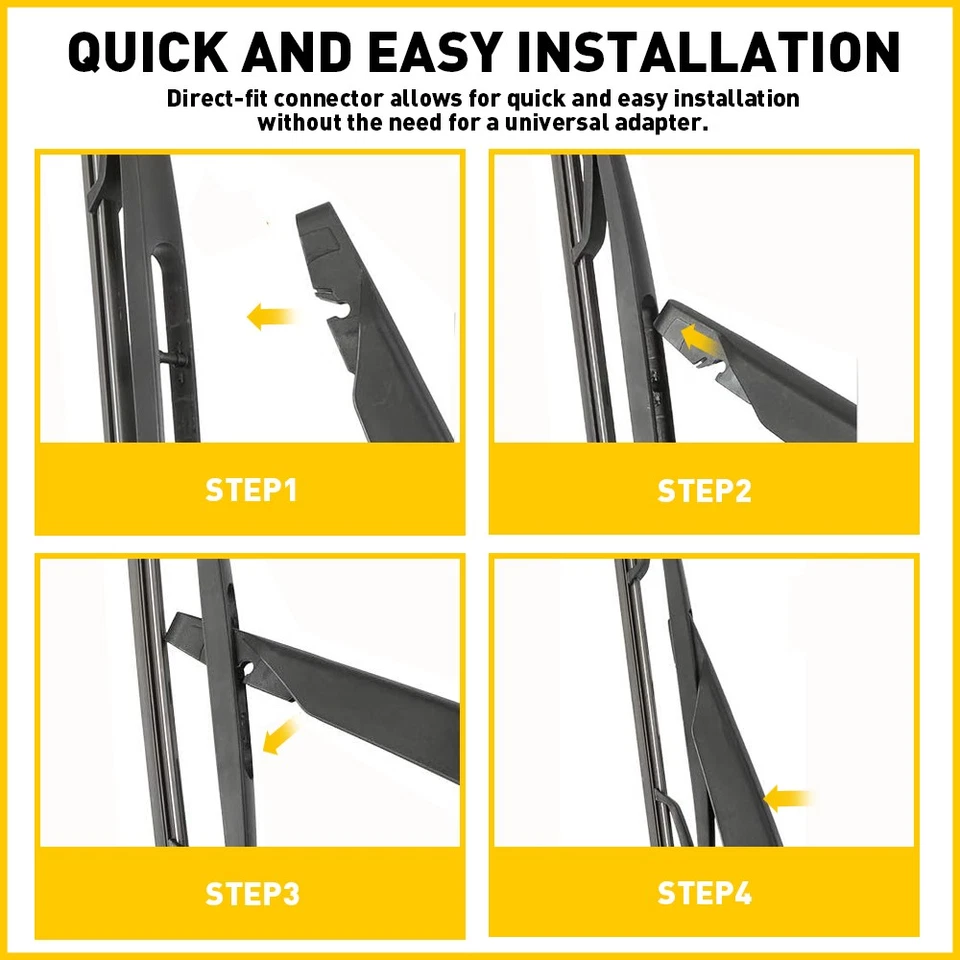 QUICK AND EASY INSTALLATION

Direct-fit connector allows for quick and easy installation without the need for a universal adapter.

STEP1

STEP2

STEP3

STEP4