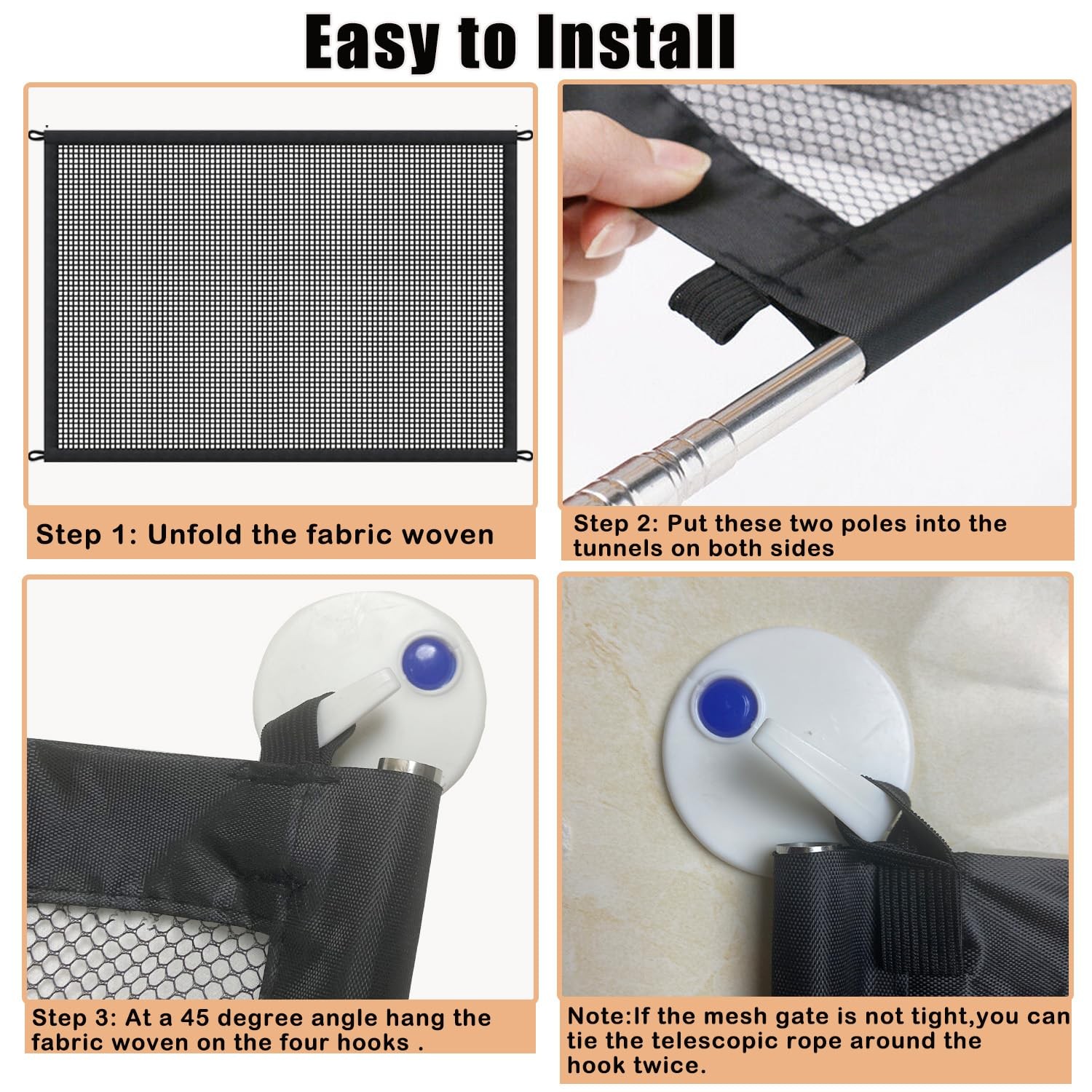 Easy to Install

Step 1: Unfold the fabric woven

Step 2: Put these two poles into the tunnels on both sides

Step 3: At a 45 degree angle hang the fabric woven on the four hooks .

Note:If the mesh gate is not tight,you can tie the telescopic rope around the hook twice.