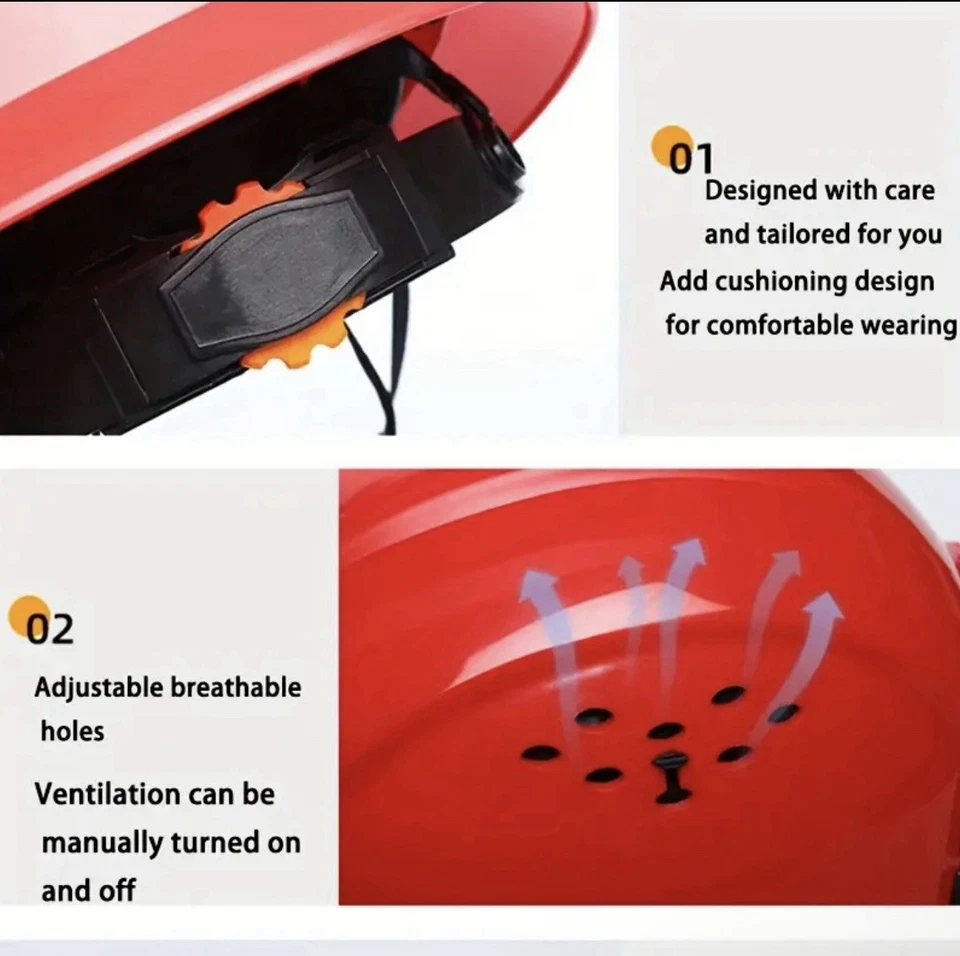 01
Designed with care and tailored for you
Add cushioning design for comfortable wearing

02
Adjustable breathable holes
Ventilation can be manually turned on and off