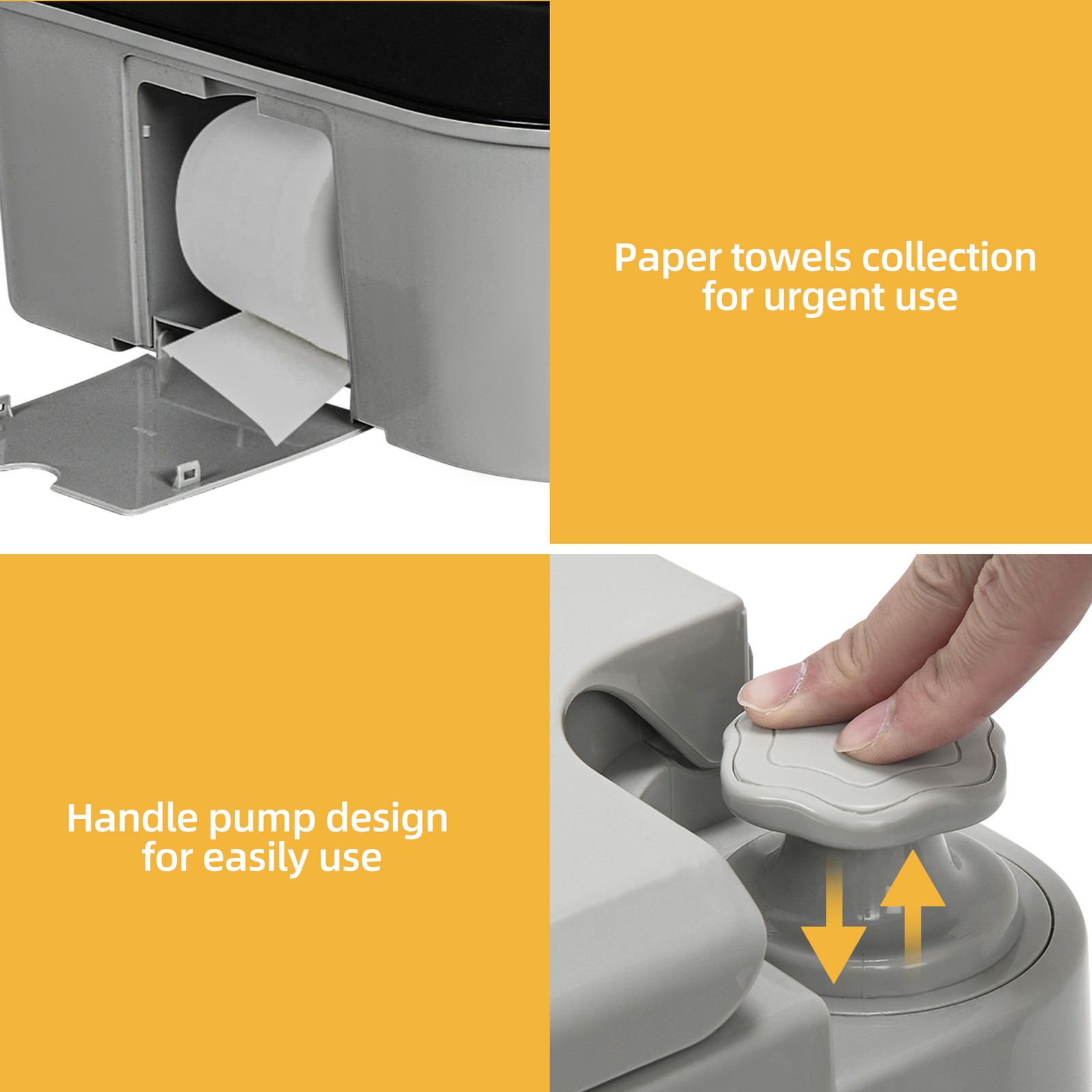 Paper towels collection for urgent use

Handle pump design for easily use