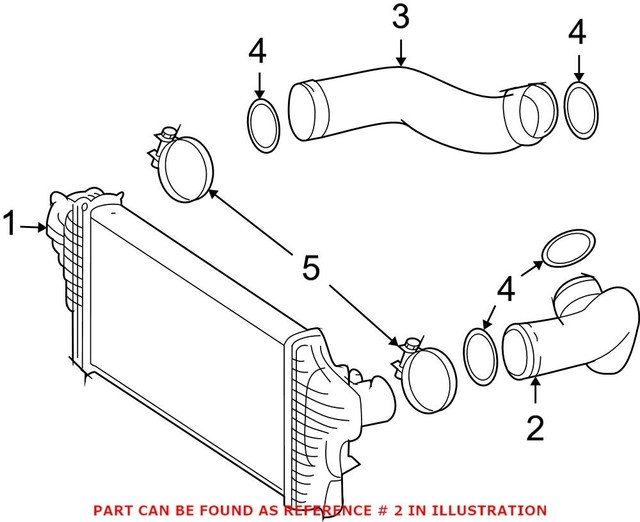 3
4
4
1
5
4
2
PART CAN BE FOUND AS REFERENCE # 2 IN ILLUSTRATION