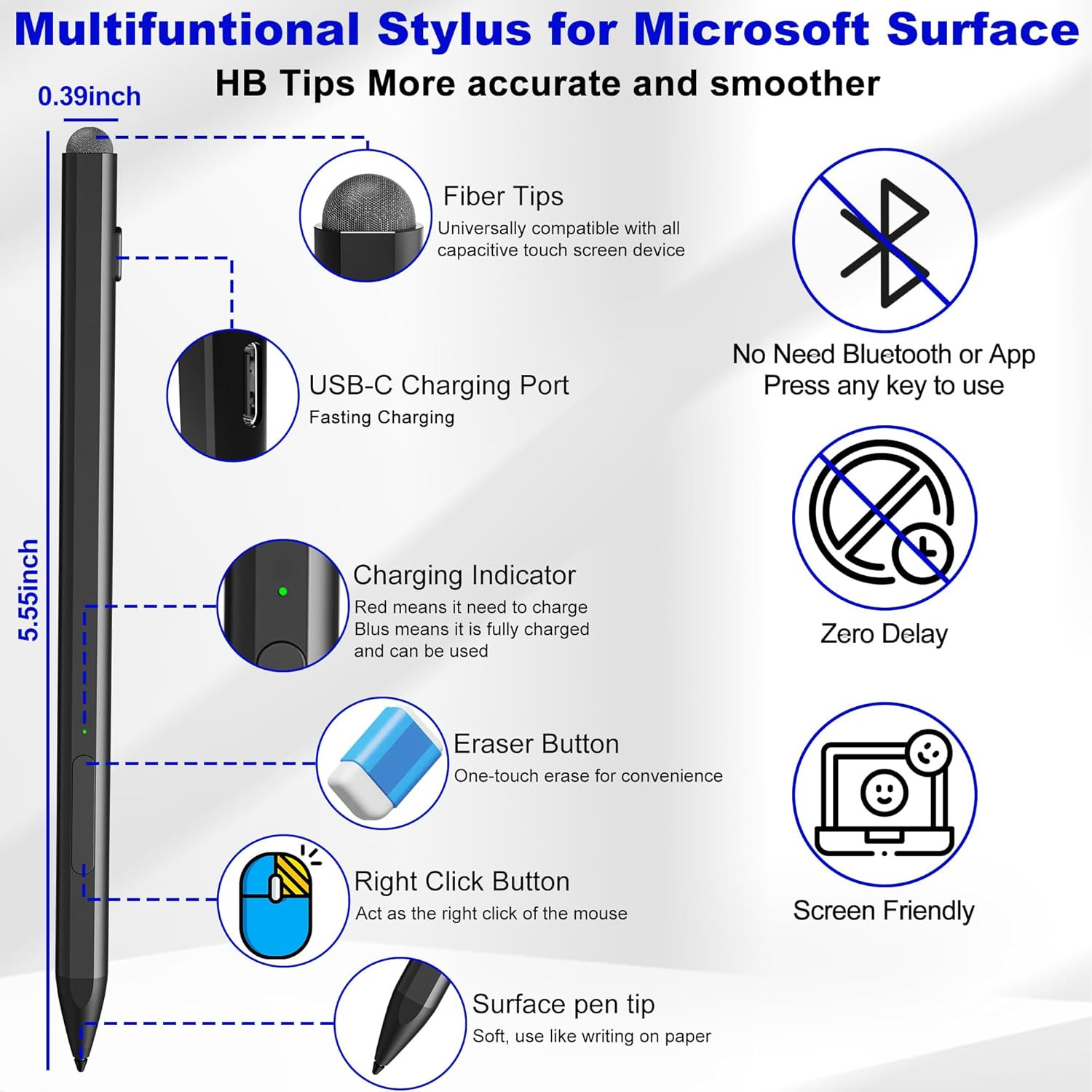 Multifuntional Stylus for Microsoft Surface

HB Tips More accurate and smoother

0.39inch

5.55inch

Fiber Tips
Universally compatible with all capacitive touch screen device

USB-C Charging Port
Fasting Charging

Charging Indicator
Red means it need to charge
Blus means it is fully charged and can be used

Eraser Button
One-touch erase for convenience

Right Click Button
Act as the right click of the mouse

Surface pen tip
Soft, use like writing on paper

No Need Bluetooth or App
Press any key to use

Zero Delay

Screen Friendly