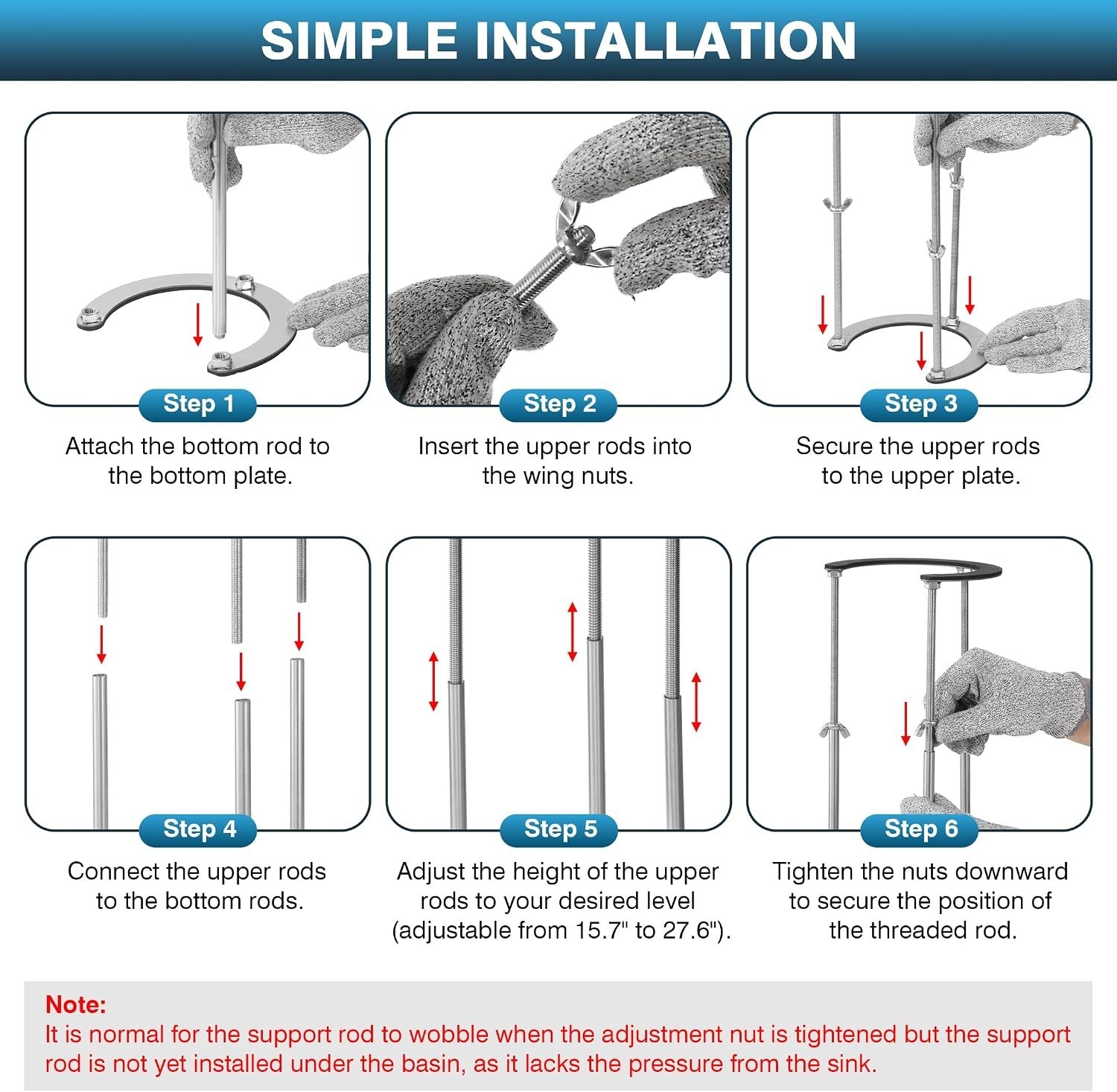 SIMPLE INSTALLATION

Step 1
Attach the bottom rod to the bottom plate.

Step 2
Insert the upper rods into the wing nuts.

Step 3
Secure the upper rods to the upper plate.

Step 4
Connect the upper rods to the bottom rods.

Step 5
Adjust the height of the upper rods to your desired level (adjustable from 15.7" to 27.6").

Step 6
Tighten the nuts downward to secure the position of the threaded rod.

Note:
It is normal for the support rod to wobble when the adjustment nut is tightened but the support rod is not yet installed under the basin, as it lacks the pressure from the sink.