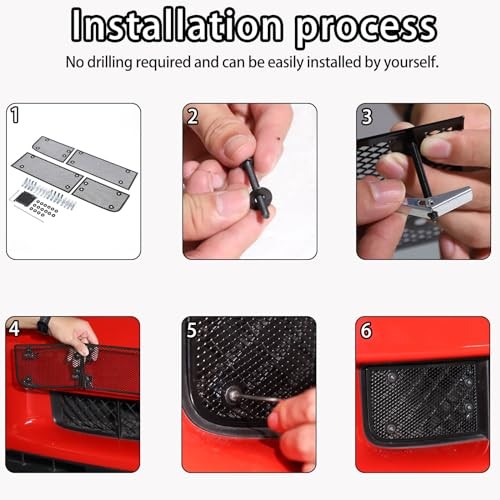 Installation process
No drilling required and can be easily installed by yourself.

1

2

3

4

5

6