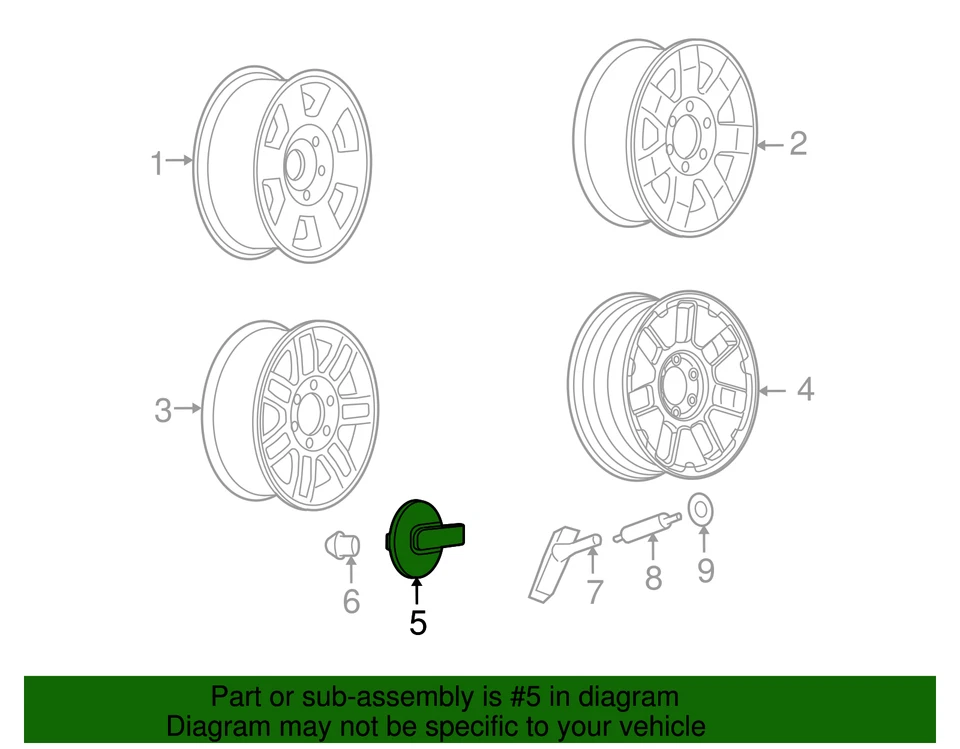 1
2
3
4
6
5
7
8
9

Part or sub-assembly is #5 in diagram
Diagram may not be specific to your vehicle