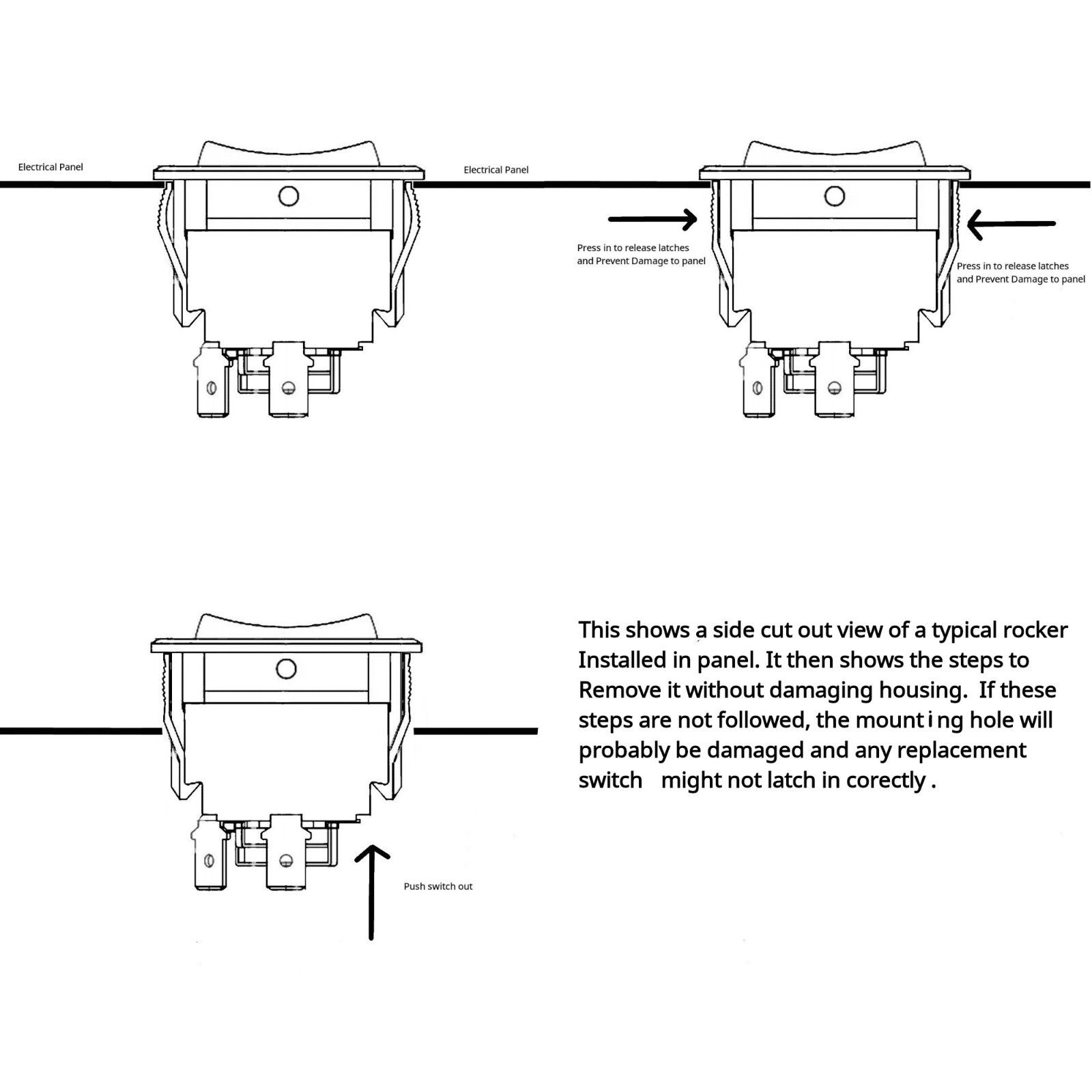 Electrical Panel

Electrical Panel

Press in to release latches and Prevent Damage to panel

Press in to release latches and Prevent Damage to panel

Push switch out

This shows a side cut out view of a typical rocker Installed in panel. It then shows the steps to Remove it without damaging housing. If these steps are not followed, the mounting hole will probably be damaged and any replacement switch might not latch in corectly .