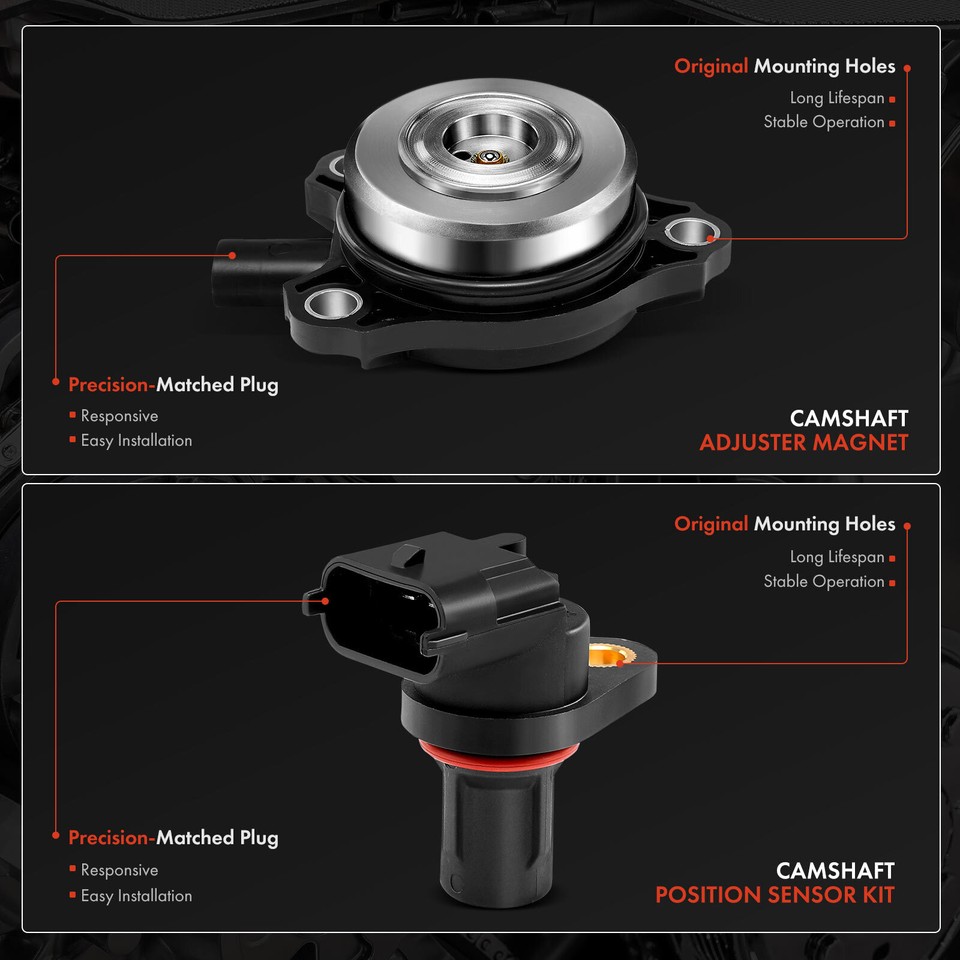 Original Mounting Holes
Long Lifespan
Stable Operation

Precision-Matched Plug
Responsive
Easy Installation

CAMSHAFT
ADJUSTER MAGNET

Original Mounting Holes
Long Lifespan
Stable Operation

Precision-Matched Plug
Responsive
Easy Installation

CAMSHAFT
POSITION SENSOR KIT