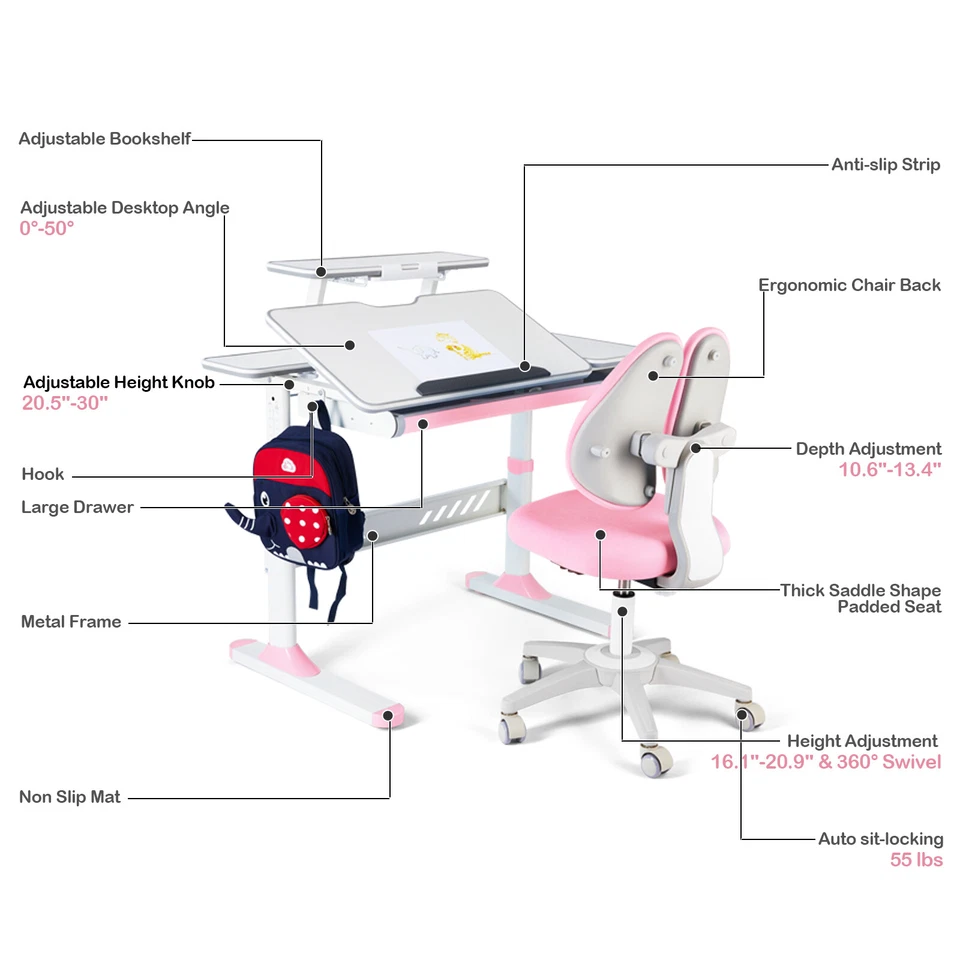 Adjustable Bookshelf

Adjustable Desktop Angle
0°-50°

Adjustable Height Knob
20.5"-30"

Hook

Large Drawer

Metal Frame

Non Slip Mat

Anti-slip Strip

Ergonomic Chair Back

Depth Adjustment
10.6"-13.4"

Thick Saddle Shape
Padded Seat

Height Adjustment
16.1"-20.9" & 360° Swivel

Auto sit-locking
55 lbs