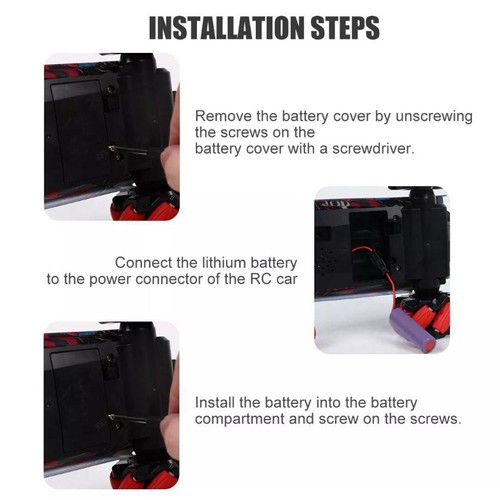 INSTALLATION STEPS

Remove the battery cover by unscrewing the screws on the battery cover with a screwdriver.

Connect the lithium battery to the power connector of the RC car

Install the battery into the battery compartment and screw on the screws.