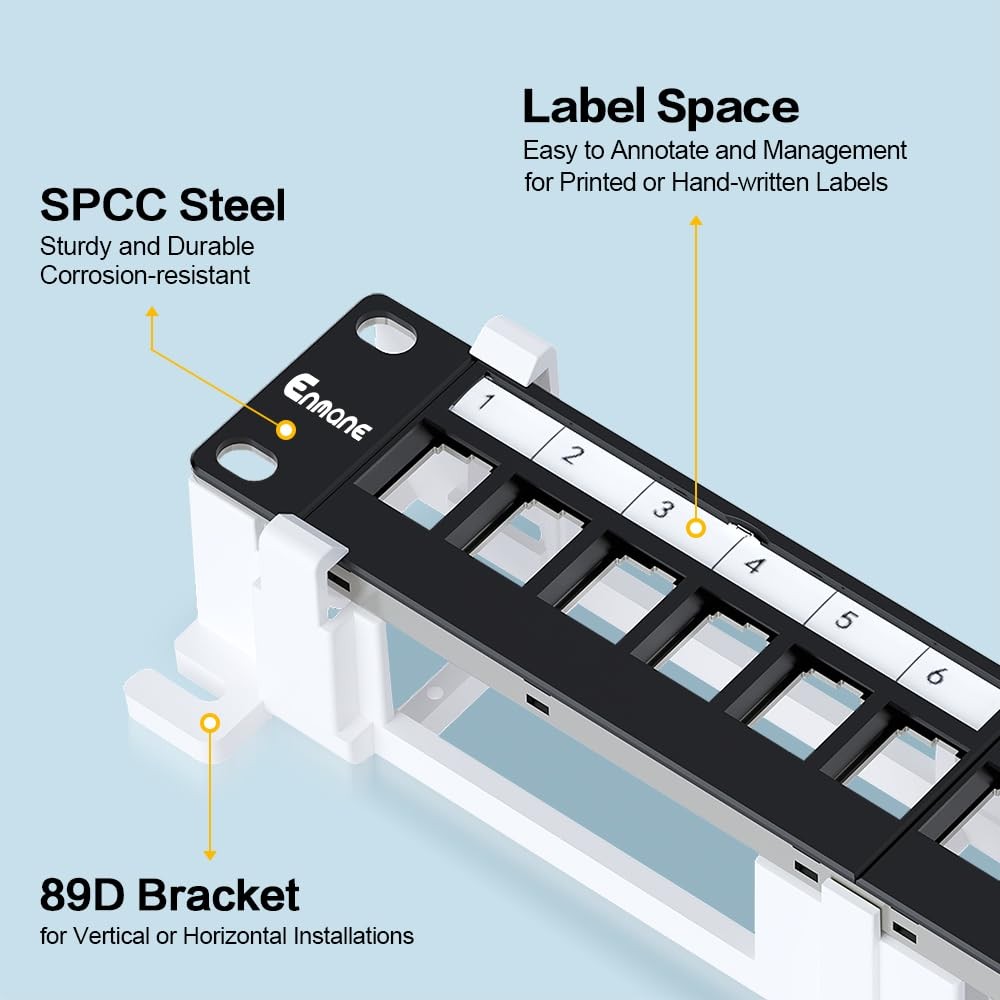 Label Space
Easy to Annotate and Management for Printed or Hand-written Labels

SPCC Steel
Sturdy and Durable
Corrosion-resistant

ENMANE

1
2
3
4
5
6

89D Bracket
for Vertical or Horizontal Installations