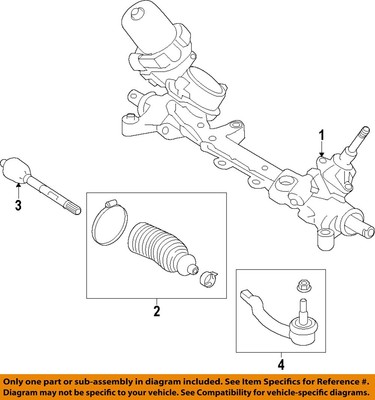 1

3

2

4

Only one part or sub-assembly in diagram included. See Item Specifics for Reference #.
Diagram may not be specific to your vehicle. See Compatibility for vehicle-specific diagrams.