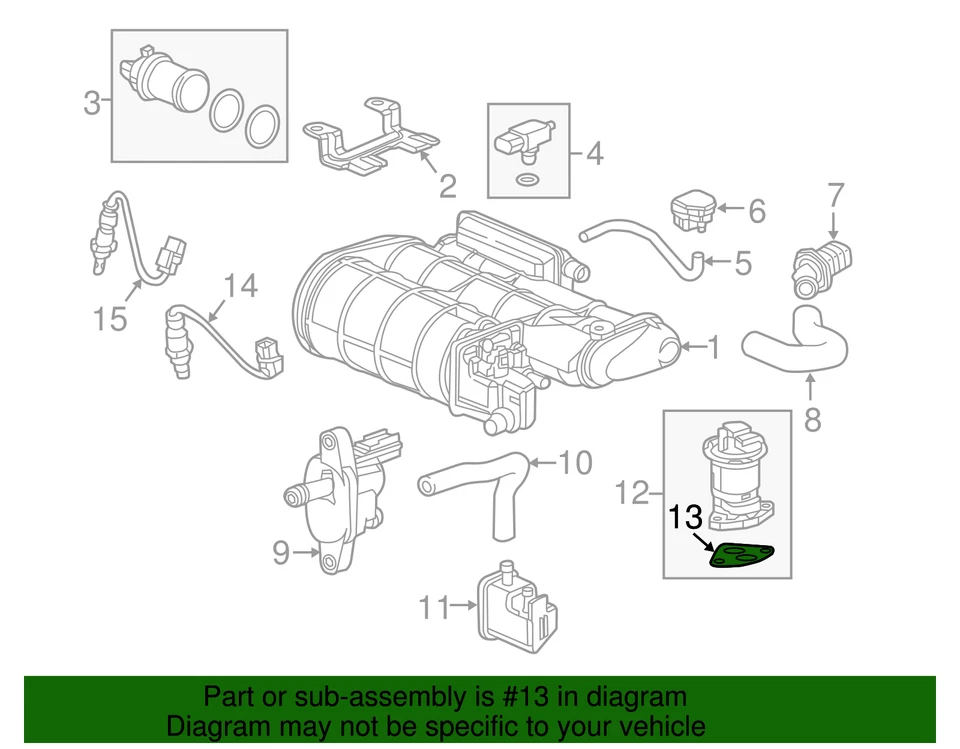 3
2
4
6
7
5
15
14
1
8
10
12
13
9
11

Part or sub-assembly is #13 in diagram
Diagram may not be specific to your vehicle