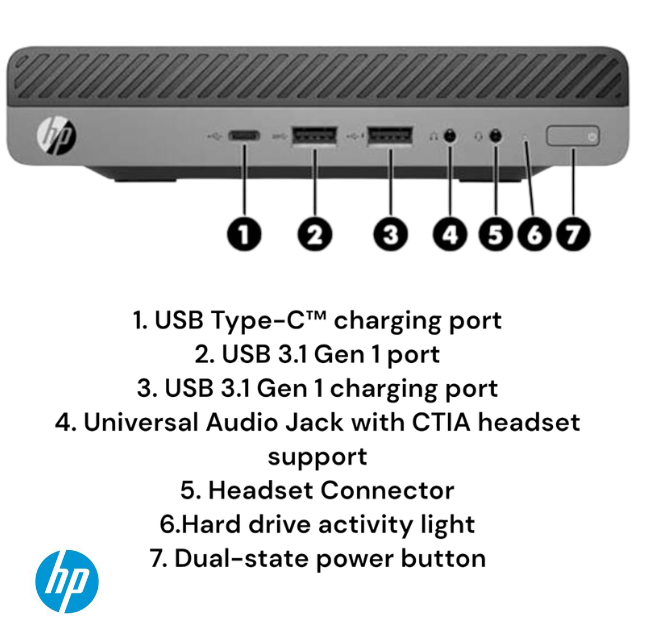 hp

1 2 3 4 5 6 7

1. USB Type-C™ charging port
2. USB 3.1 Gen 1 port
3. USB 3.1 Gen 1 charging port
4. Universal Audio Jack with CTIA headset support
5. Headset Connector
6.Hard drive activity light
7. Dual-state power button

hp