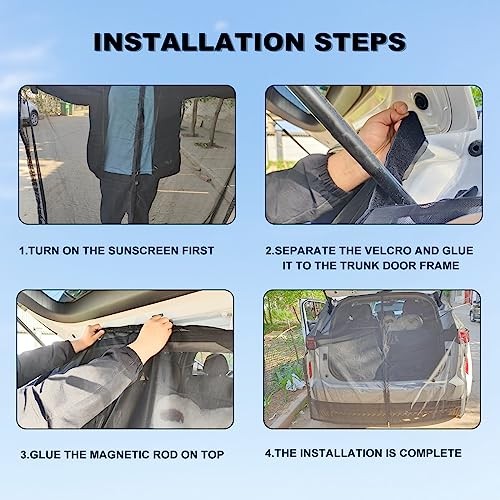 INSTALLATION STEPS

1.TURN ON THE SUNSCREEN FIRST

2.SEPARATE THE VELCRO AND GLUE IT TO THE TRUNK DOOR FRAME

3.GLUE THE MAGNETIC ROD ON TOP

4.THE INSTALLATION IS COMPLETE