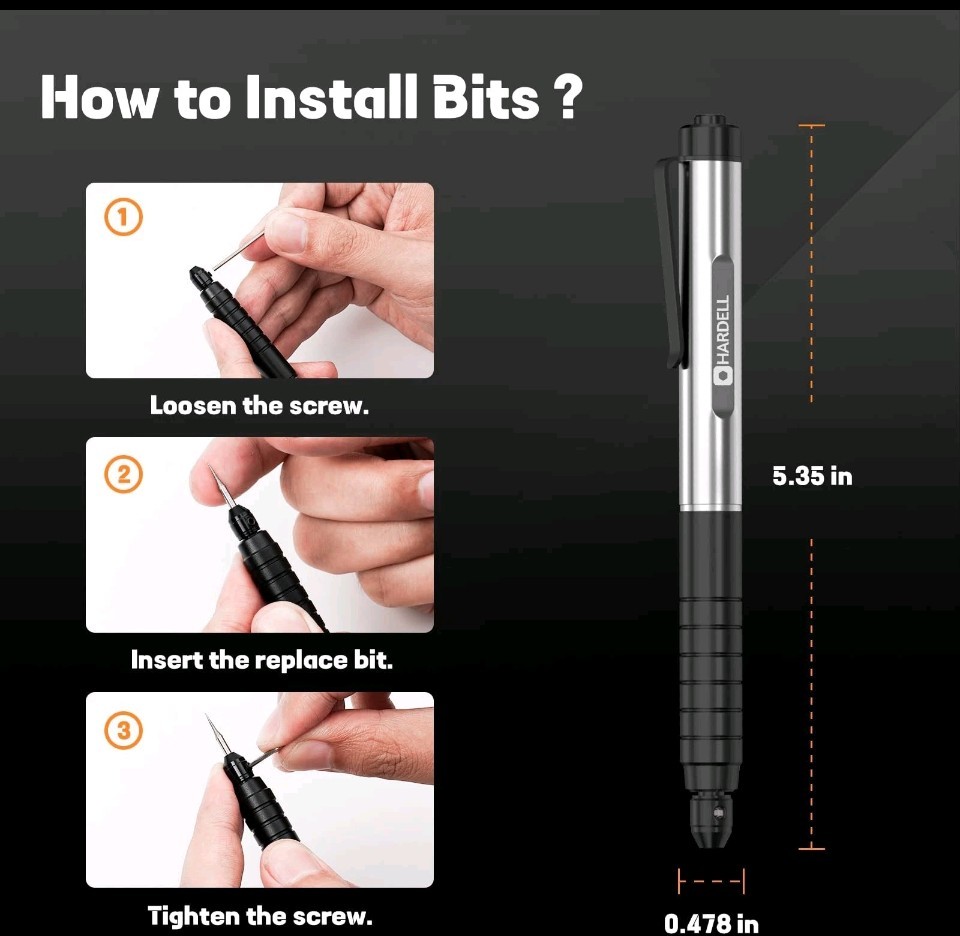 How to Install Bits ?

1

Loosen the screw.

2

Insert the replace bit.

3

Tighten the screw.

HARDELL

5.35 in

0.478 in