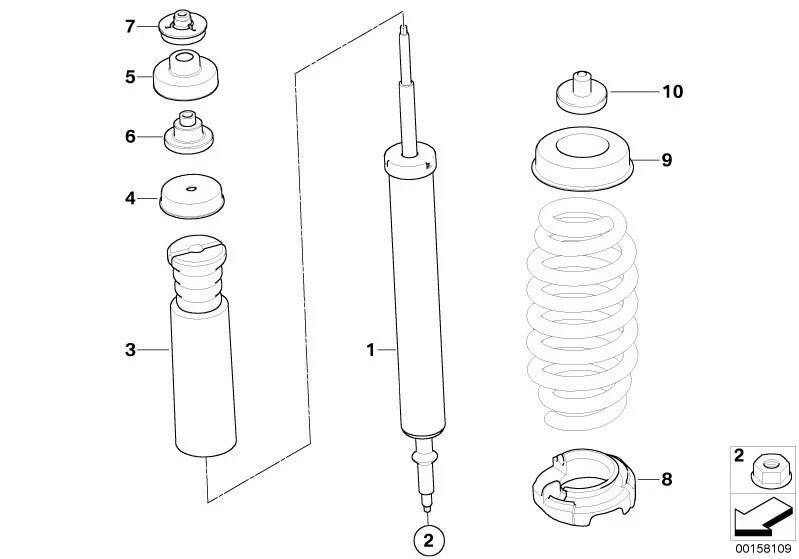 7
5
6
4
3
1
2
10
9
8
2
00158109