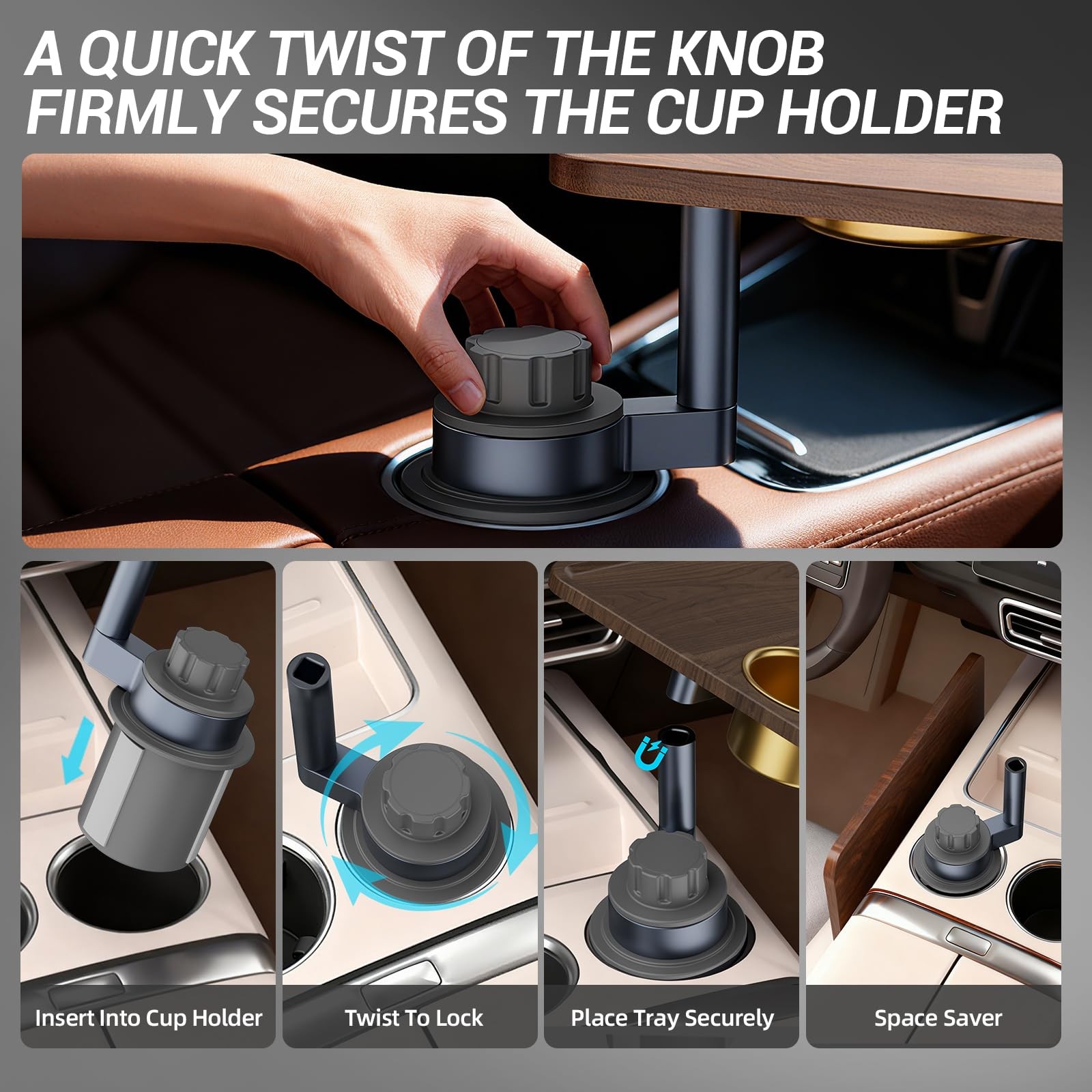 A QUICK TWIST OF THE KNOB FIRMLY SECURES THE CUP HOLDER

Insert Into Cup Holder

Twist To Lock

Place Tray Securely

Space Saver