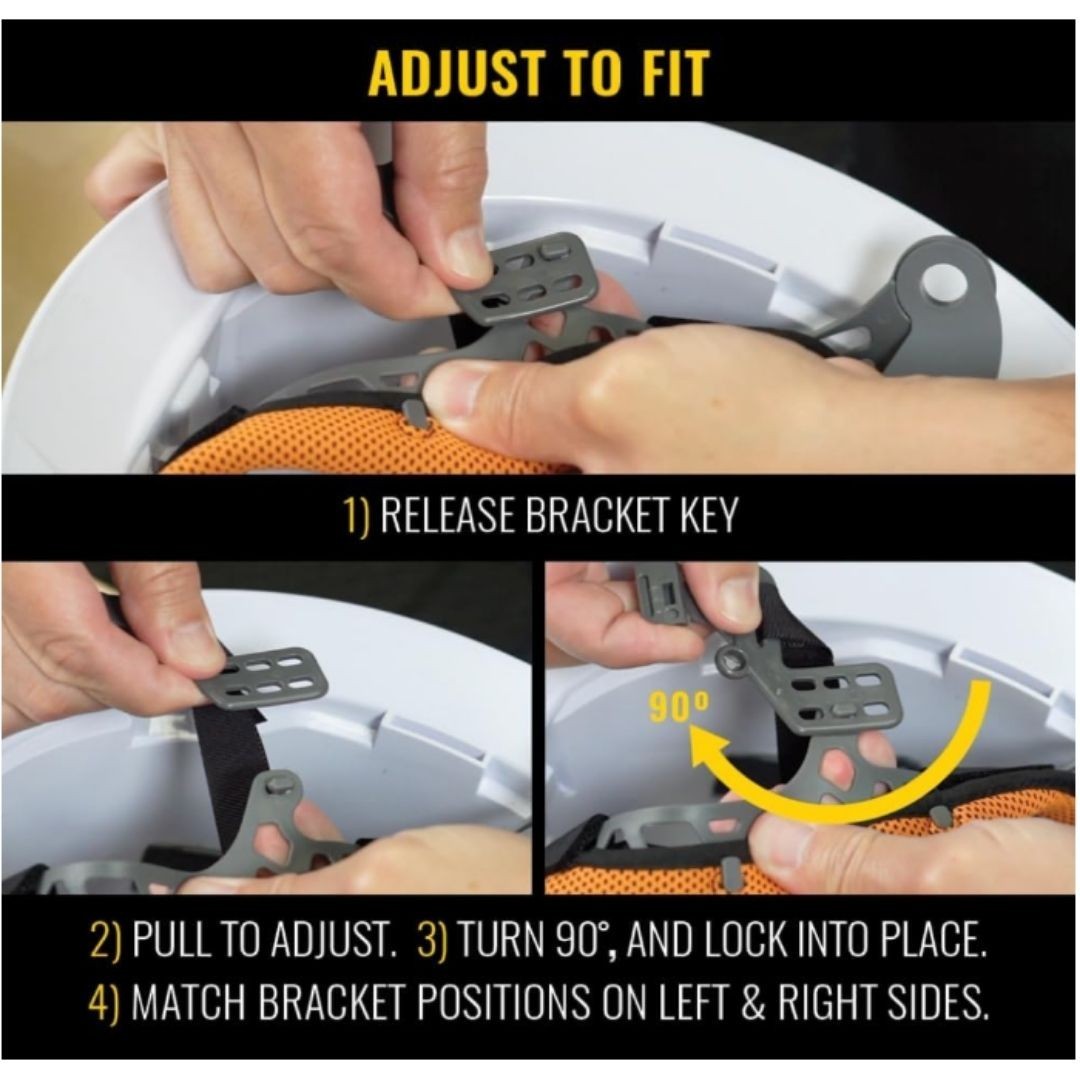 ADJUST TO FIT

1) RELEASE BRACKET KEY

90°

2) PULL TO ADJUST. 3) TURN 90°, AND LOCK INTO PLACE.
4) MATCH BRACKET POSITIONS ON LEFT & RIGHT SIDES.