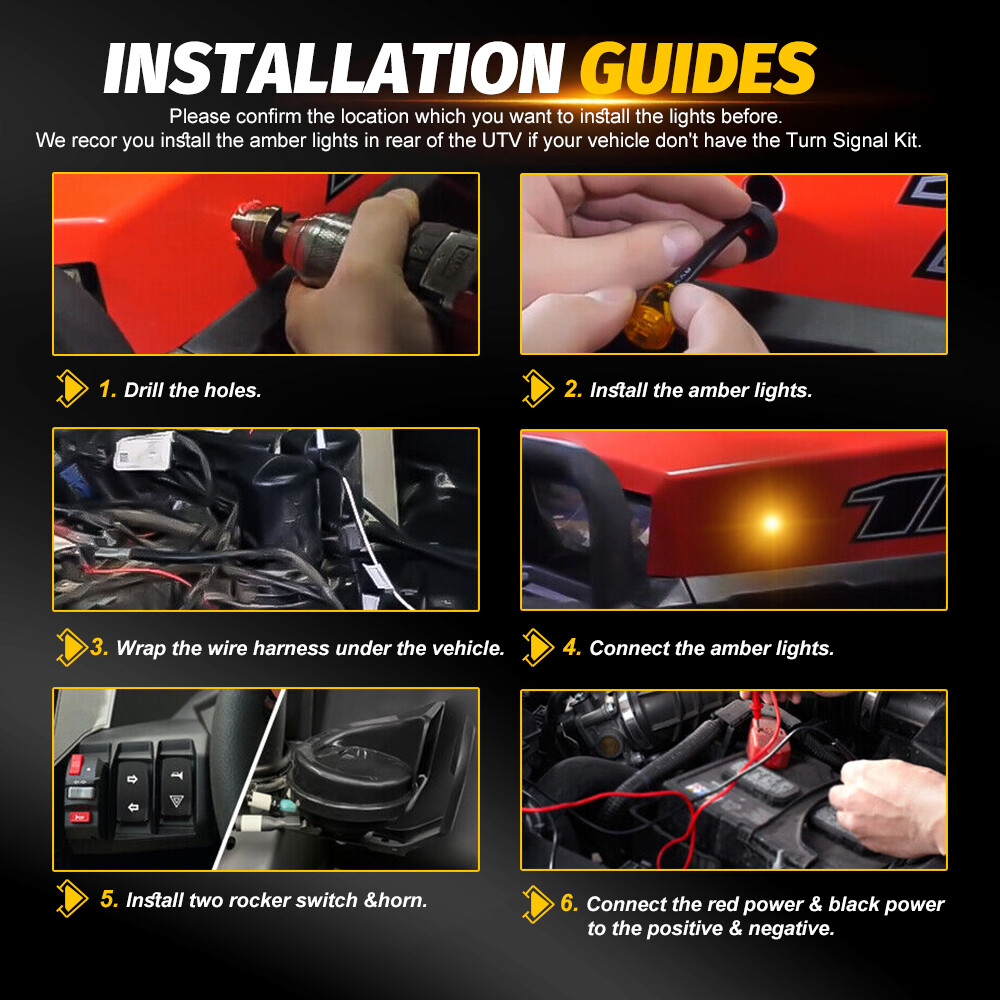 INSTALLATION GUIDES

Please confirm the location which you want to install the lights before.
We recor you install the amber lights in rear of the UTV if your vehicle don't have the Turn Signal Kit.

1. Drill the holes.

2. Install the amber lights.

3. Wrap the wire harness under the vehicle.

4. Connect the amber lights.

5. Install two rocker switch &horn.

6. Connect the red power & black power to the positive & negative.