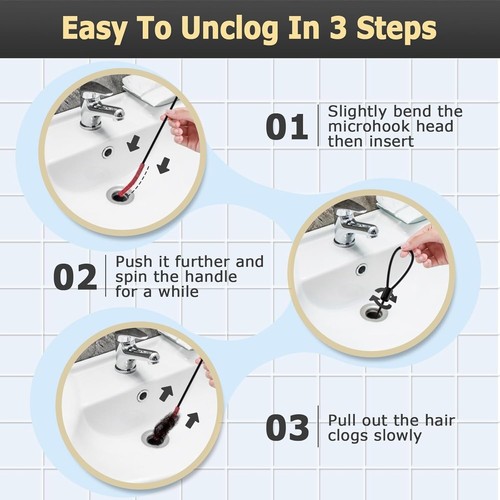 Easy To Unclog In 3 Steps

01 Slightly bend the microhook head then insert

02 Push it further and spin the handle for a while

03 Pull out the hair clogs slowly