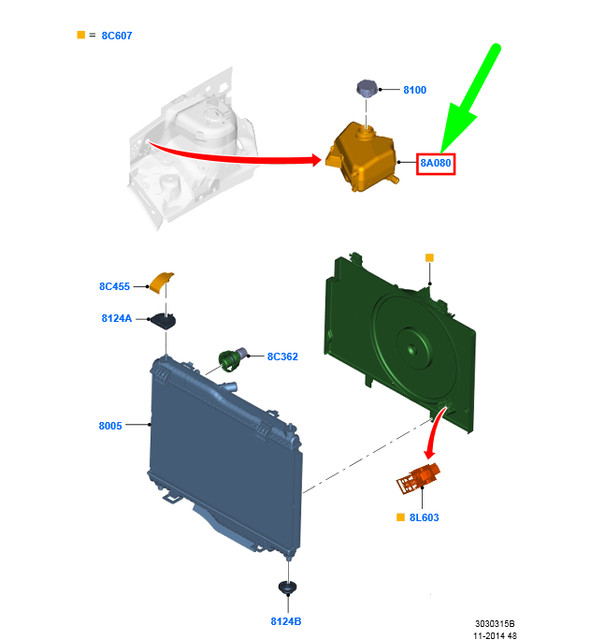 = 8C607

8100

8A080

8C455

8124A

8C362

8005

8L603

8124B

3030315B
11-2014 48