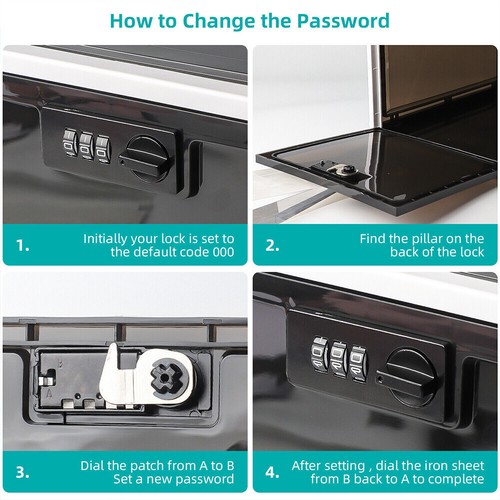 How to Change the Password

1. Initially your lock is set to the default code 000

2. Find the pillar on the back of the lock

B
A

3. Dial the patch from A to B Set a new password

4. After setting , dial the iron sheet from B back to A to complete