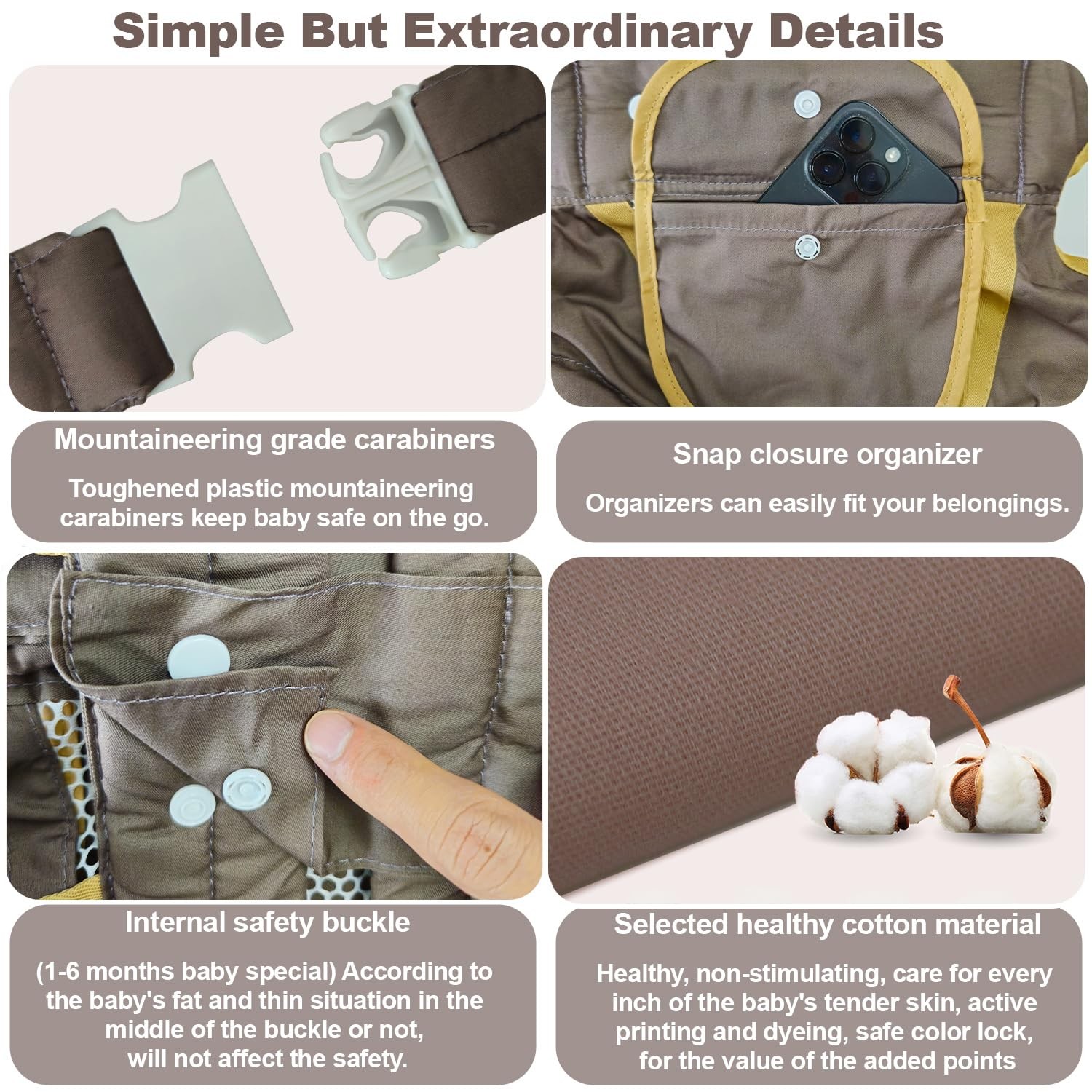 Simple But Extraordinary Details

Mountaineering grade carabiners

Toughened plastic mountaineering carabiners keep baby safe on the go.

Snap closure organizer

Organizers can easily fit your belongings.

Internal safety buckle

(1-6 months baby special) According to the baby's fat and thin situation in the middle of the buckle or not, will not affect the safety.

Selected healthy cotton material

Healthy, non-stimulating, care for every inch of the baby's tender skin, active printing and dyeing, safe color lock, for the value of the added points