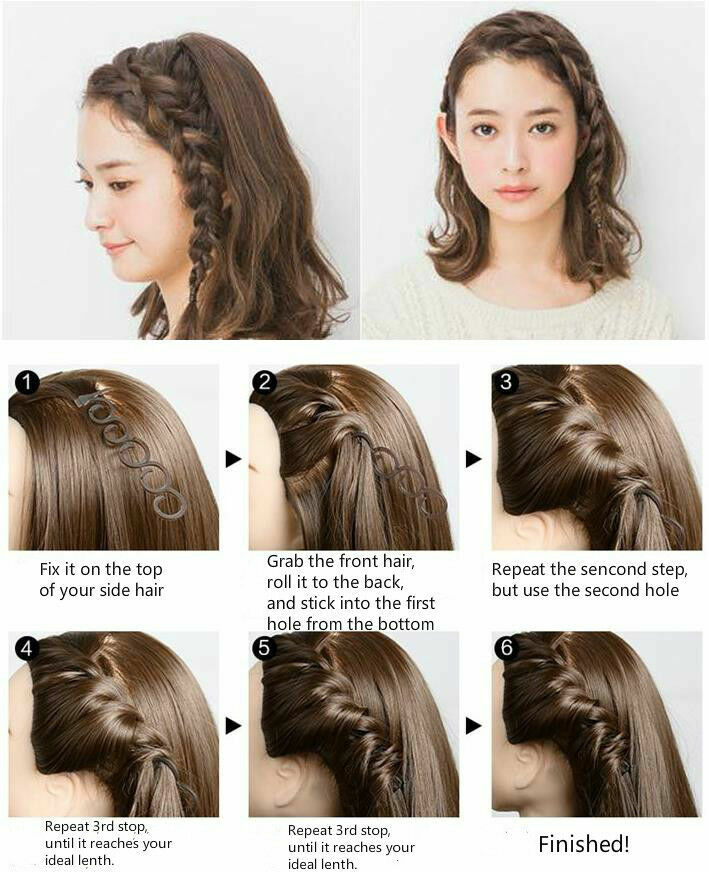 1
Fix it on the top of your side hair

2
Grab the front hair, roll it to the back, and stick into the first hole from the bottom

3
Repeat the sencond step, but use the second hole

4
Repeat 3rd stop, until it reaches your ideal lenth.

5
Repeat 3rd stop, until it reaches your ideal lenth.

6
Finished!