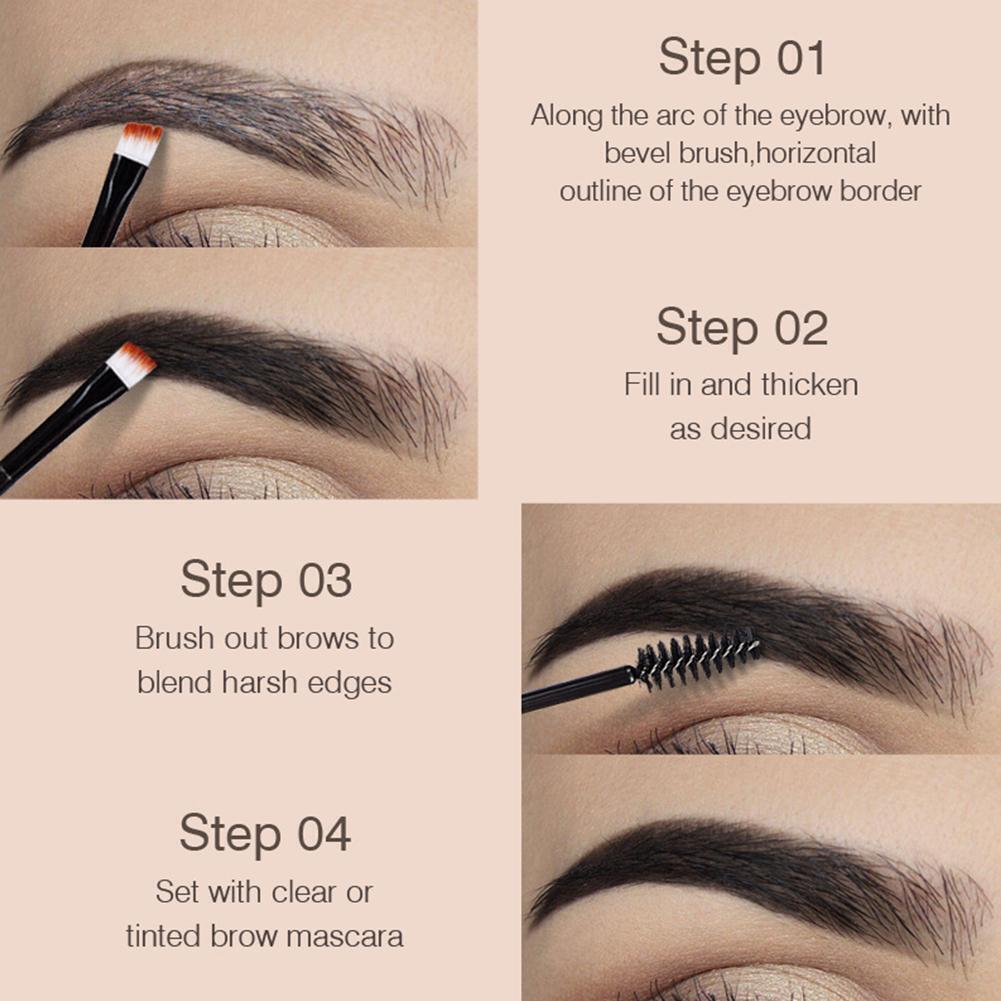 Step 01
Along the arc of the eyebrow, with bevel brush,horizontal outline of the eyebrow border

Step 02
Fill in and thicken as desired

Step 03
Brush out brows to blend harsh edges

Step 04
Set with clear or tinted brow mascara