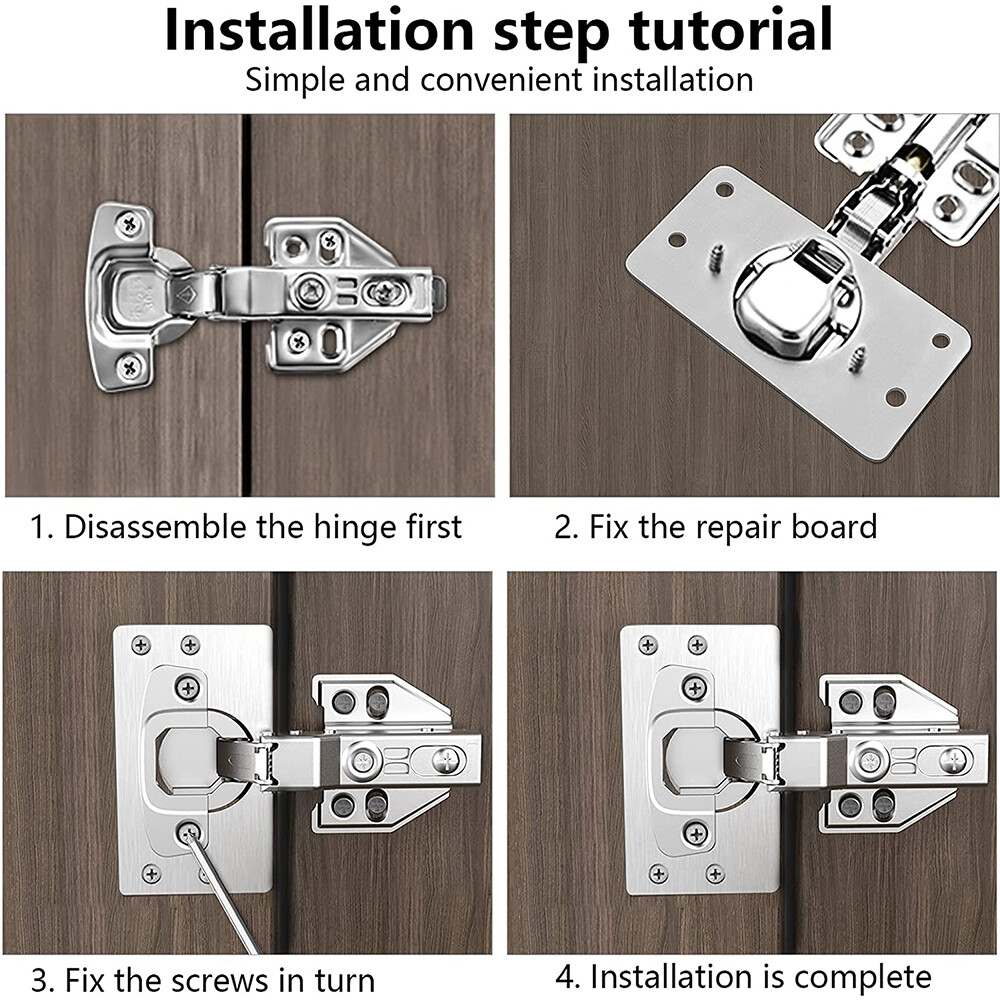 Installation step tutorial
Simple and convenient installation

1. Disassemble the hinge first

2. Fix the repair board

3. Fix the screws in turn

4. Installation is complete