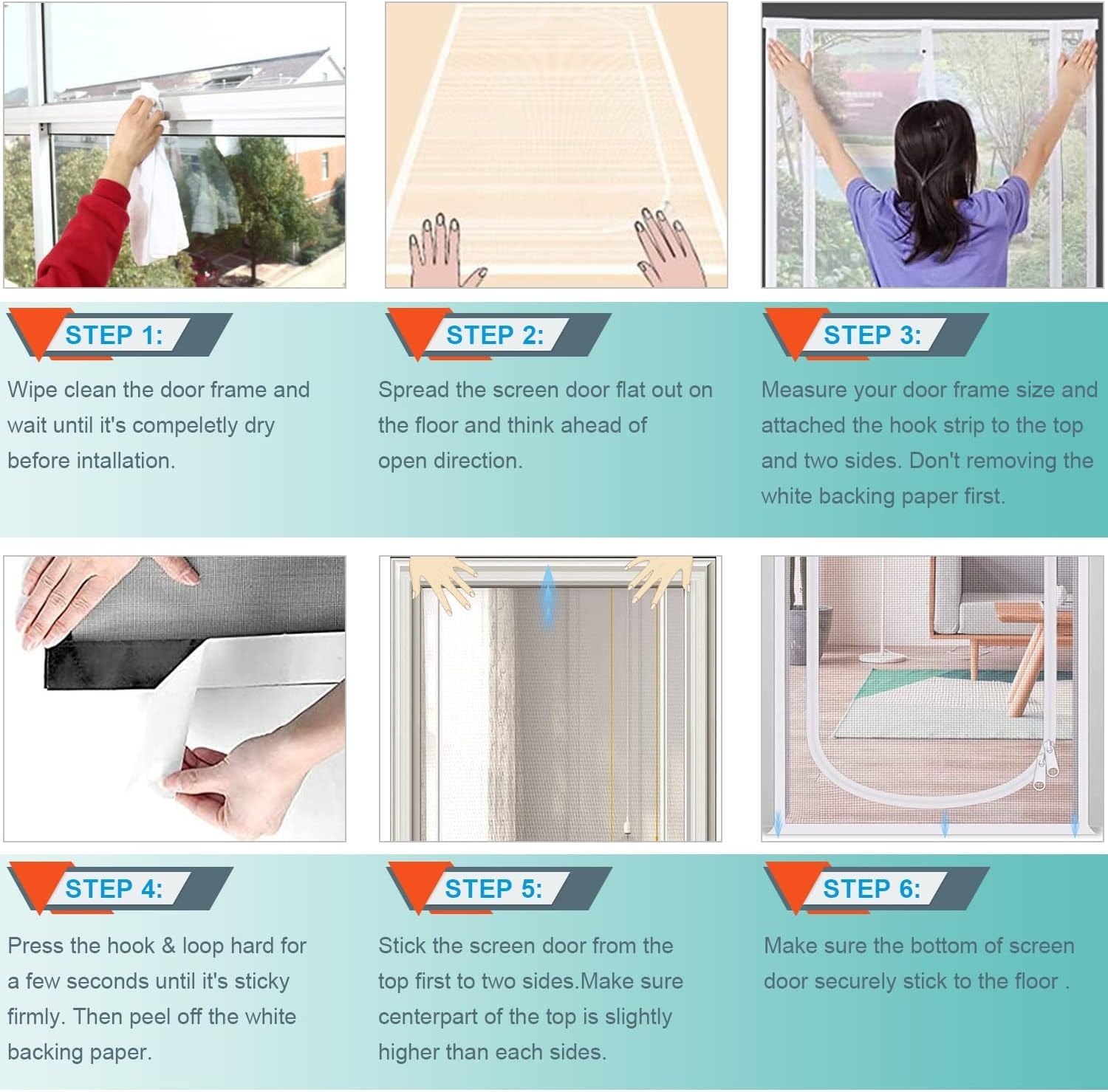 STEP 1:

Wipe clean the door frame and wait until it's compeletly dry before intallation.

STEP 2:

Spread the screen door flat out on the floor and think ahead of open direction.

STEP 3:

Measure your door frame size and attached the hook strip to the top and two sides. Don't removing the white backing paper first.

STEP 4:

Press the hook & loop hard for a few seconds until it's sticky firmly. Then peel off the white backing paper.

STEP 5:

Stick the screen door from the top first to two sides.Make sure centerpart of the top is slightly higher than each sides.

STEP 6:

Make sure the bottom of screen door securely stick to the floor .