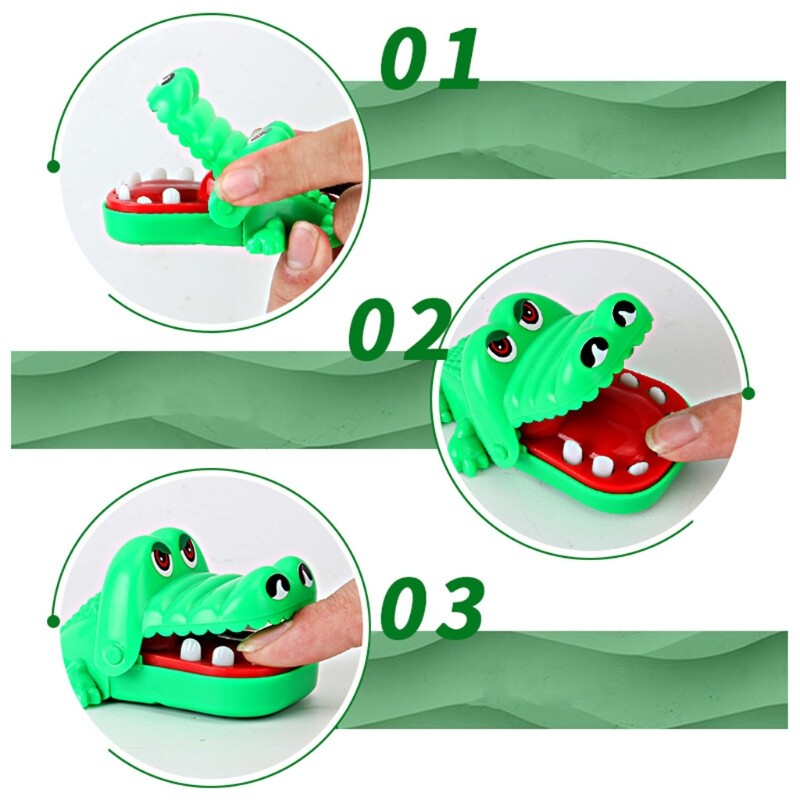 01

02

03