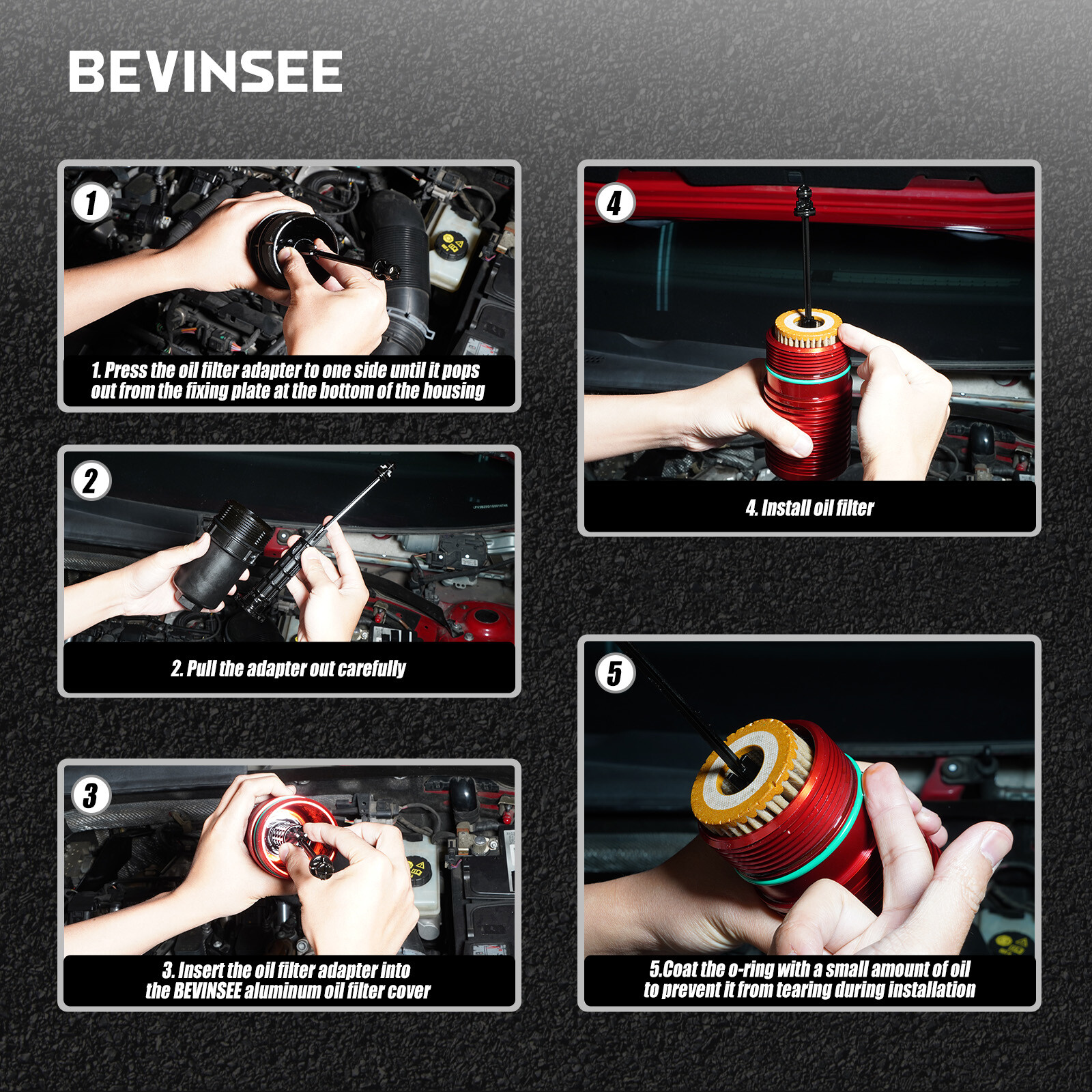 BEVINSEE

1

1. Press the oil filter adapter to one side until it pops out from the fixing plate at the bottom of the housing

2

2. Pull the adapter out carefully

3

3. Insert the oil filter adapter into the BEVINSEE aluminum oil filter cover

4

4. Install oil filter

5

5.Coat the o-ring with a small amount of oil to prevent it from tearing during installation