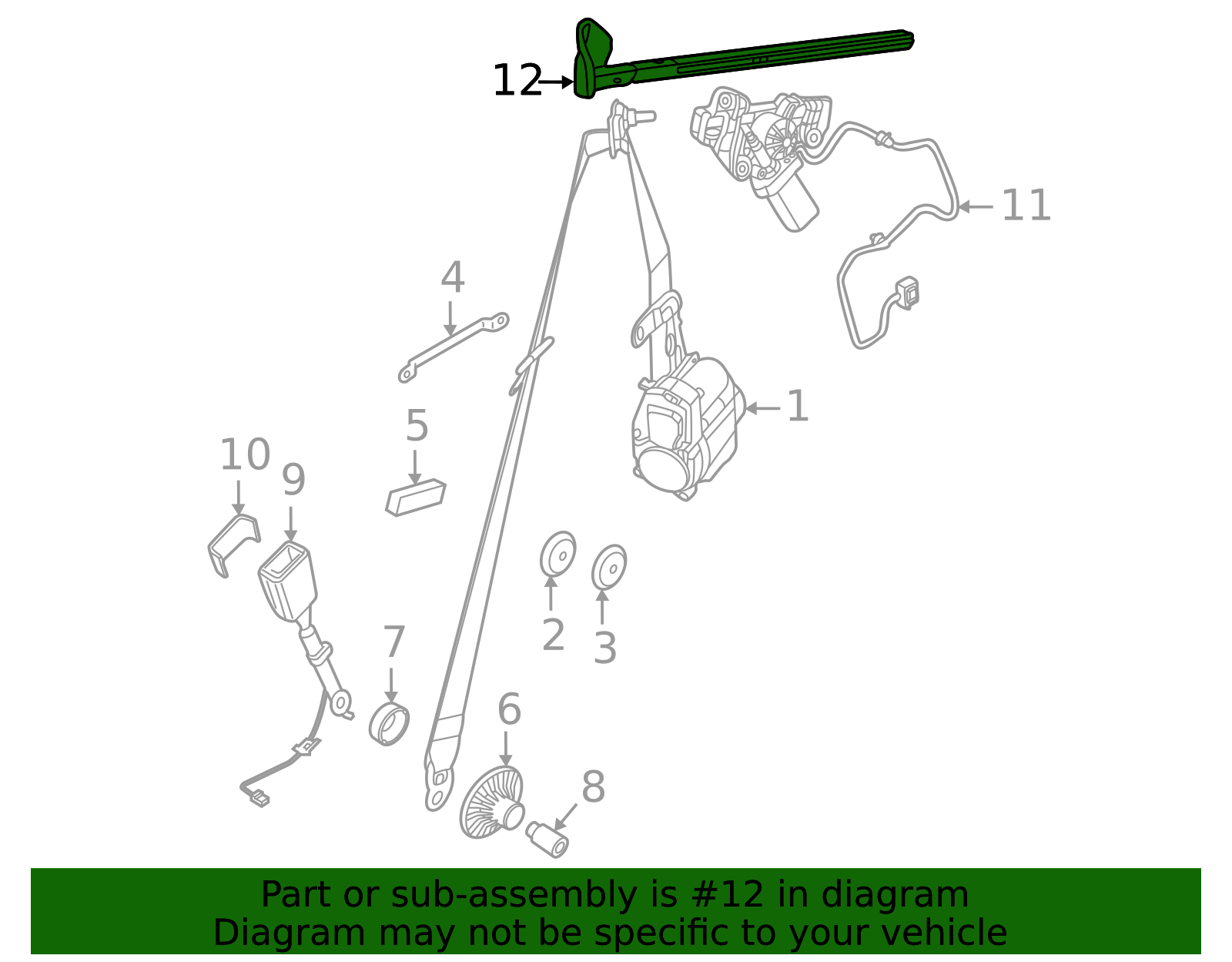 12
11
4
1
5
10
9
2
3
7
6
8
Part or sub-assembly is #12 in diagram
Diagram may not be specific to your vehicle