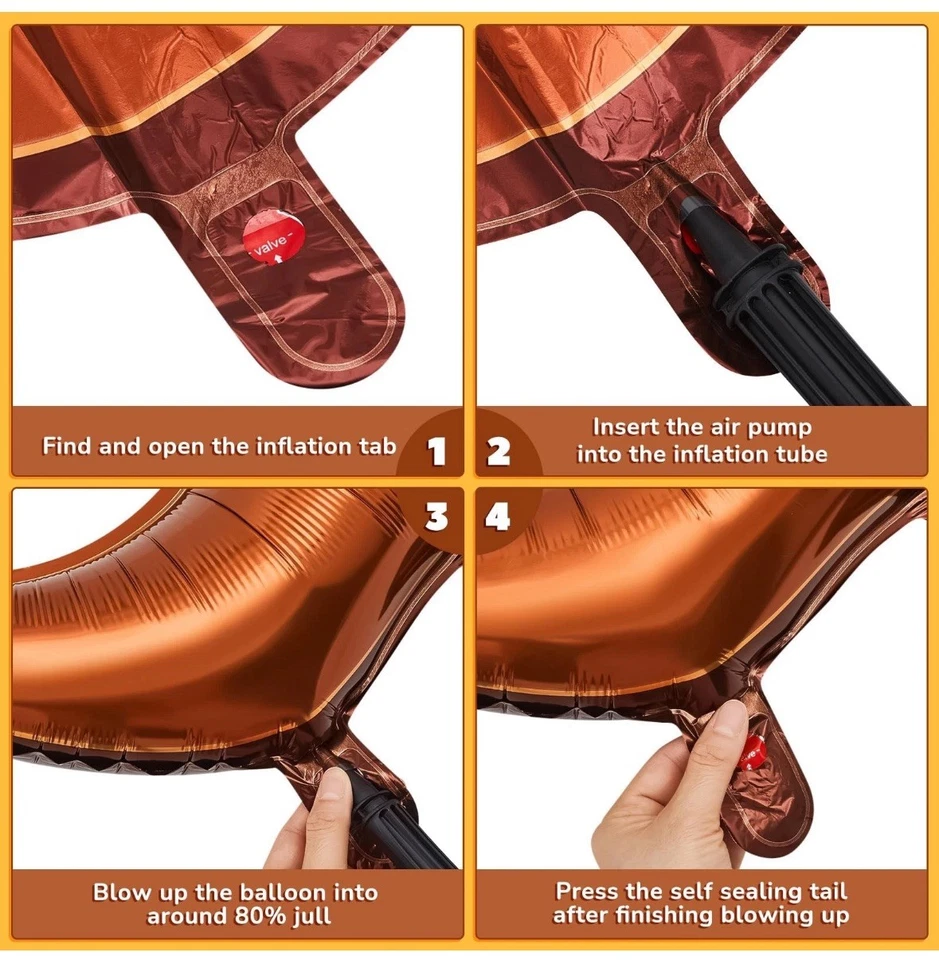 valve

Find and open the inflation tab

1

2

Insert the air pump into the inflation tube

3

4

Blow up the balloon into around 80% jull

Press the self sealing tail after finishing blowing up