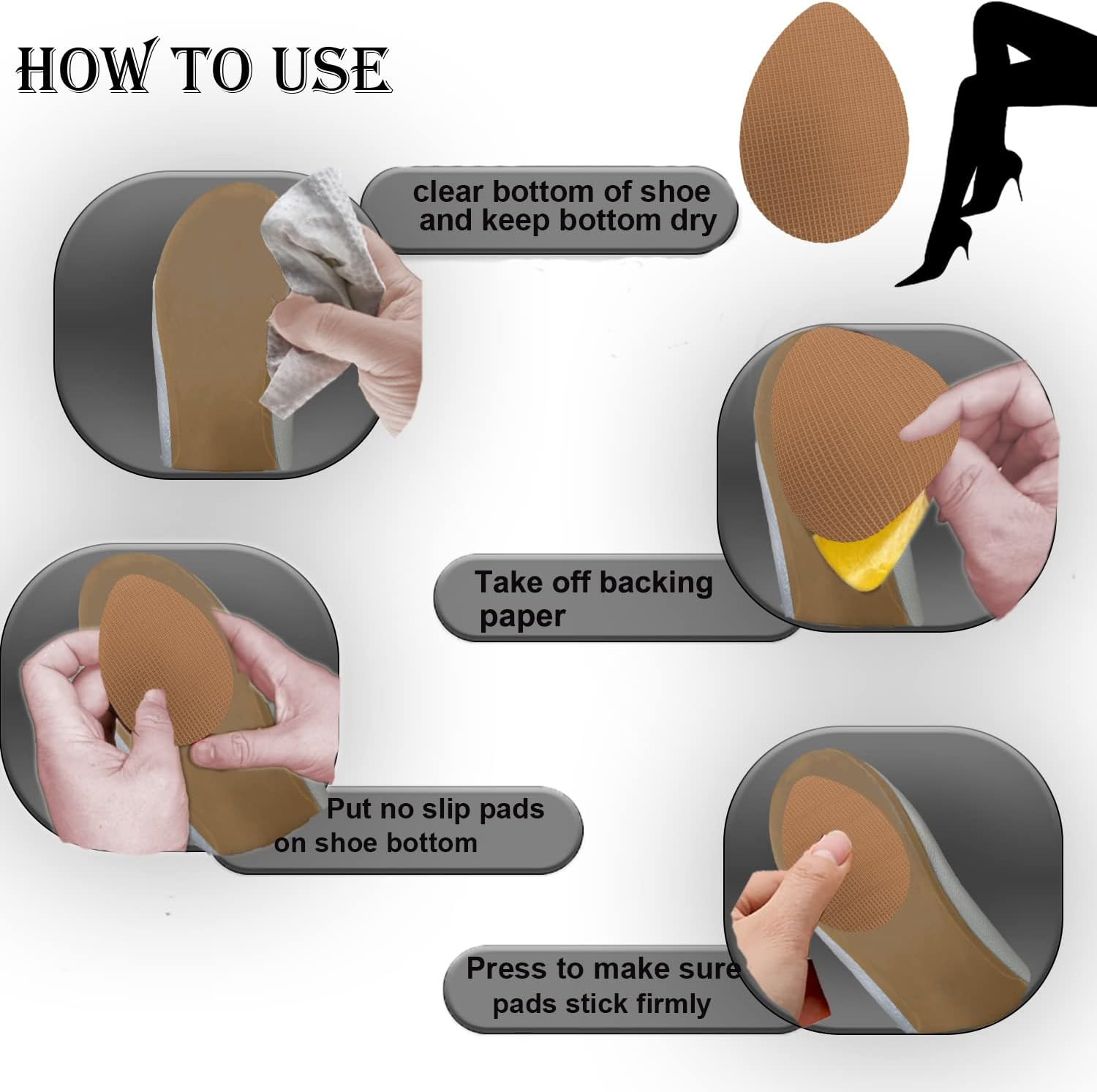 HOW TO USE

clear bottom of shoe and keep bottom dry

Take off backing paper

Put no slip pads on shoe bottom

Press to make sure pads stick firmly