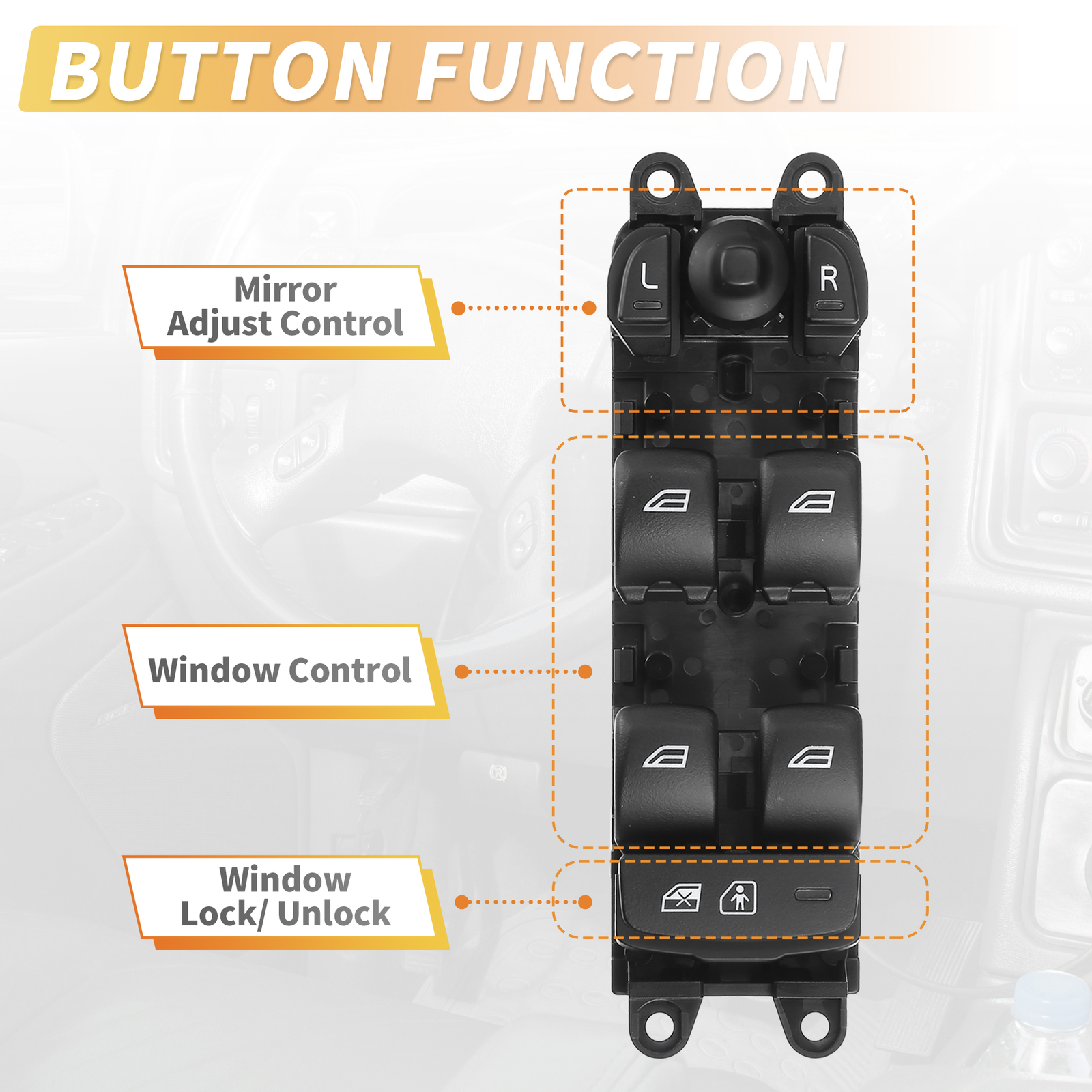 BUTTON FUNCTION

Mirror
Adjust Control

L

R

Window Control

Window
Lock/ Unlock