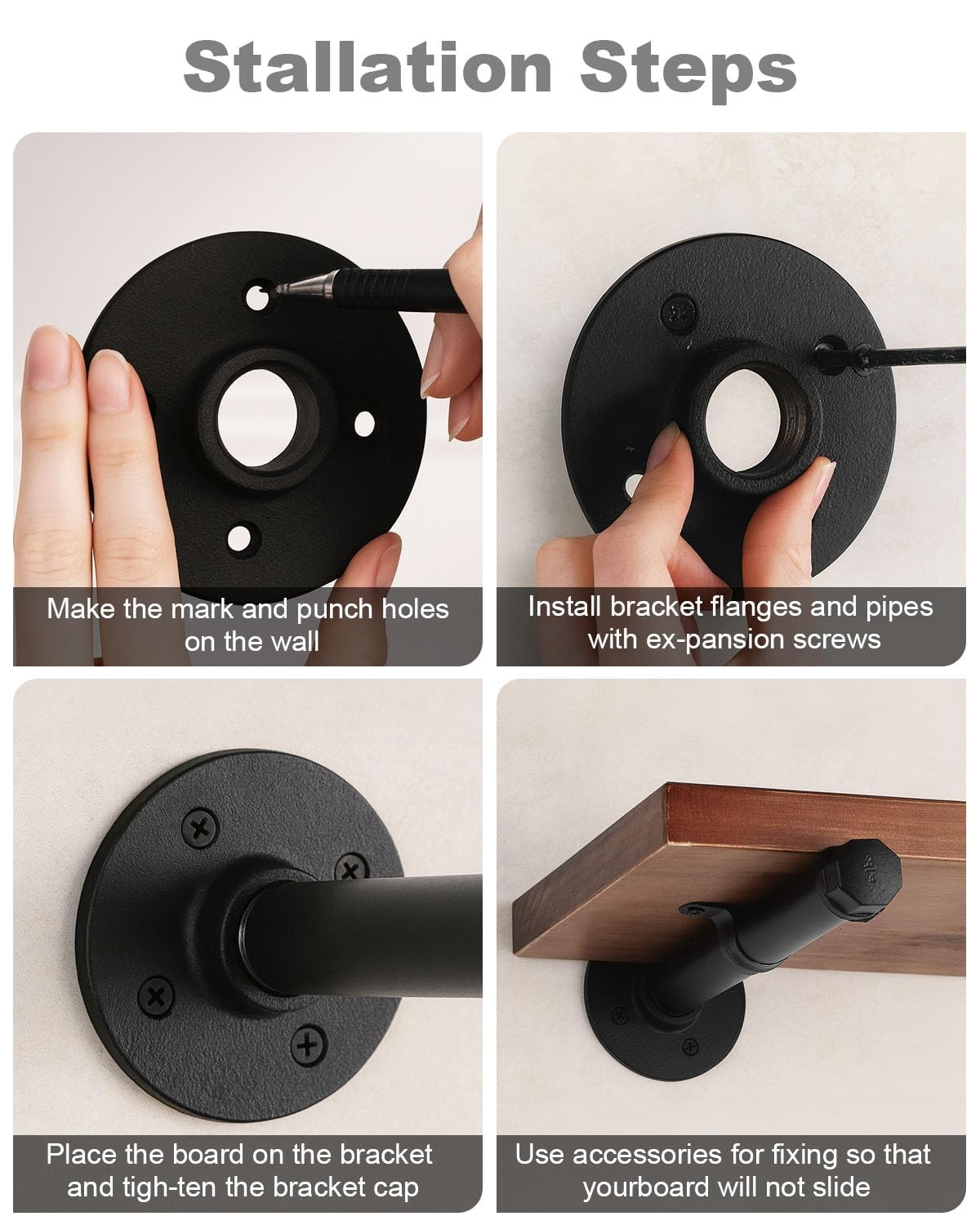 Stallation Steps

Make the mark and punch holes on the wall

Install bracket flanges and pipes with ex-pansion screws

Place the board on the bracket and tigh-ten the bracket cap

Use accessories for fixing so that yourboard will not slide