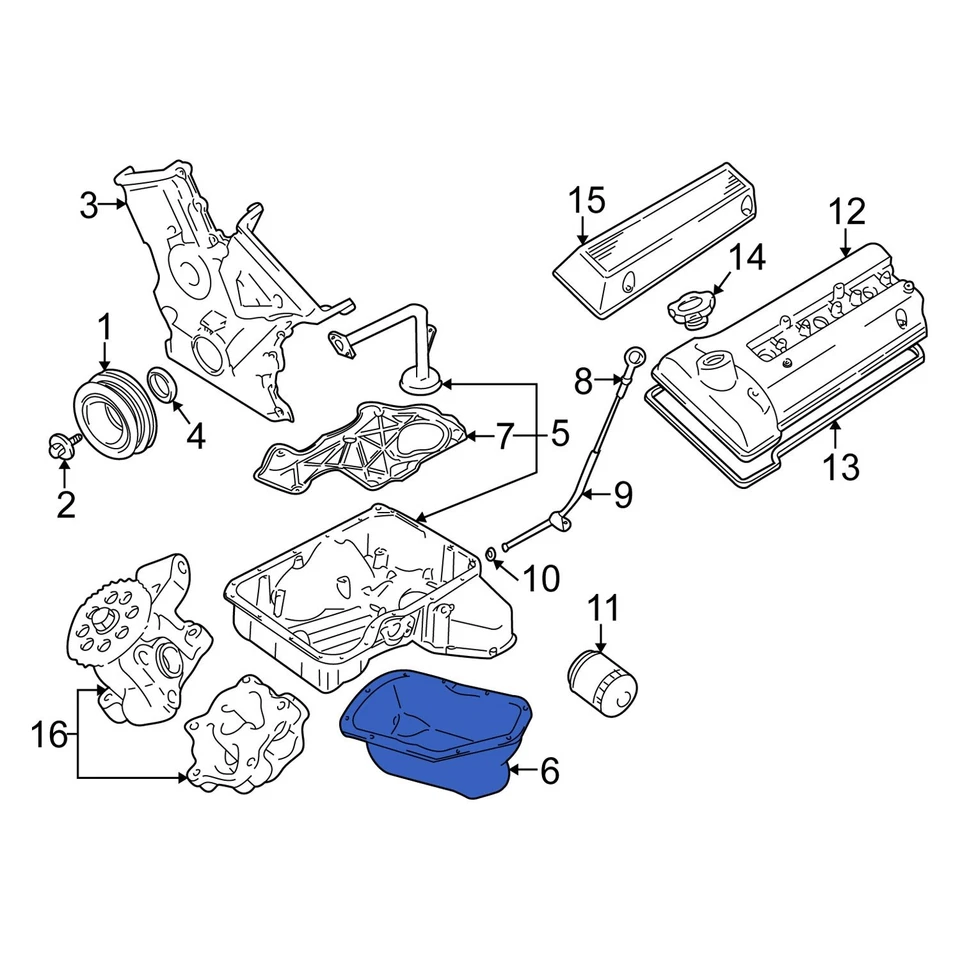 3
15
12
14
1
4
8
7
5
13
2
9
10
11
16
6