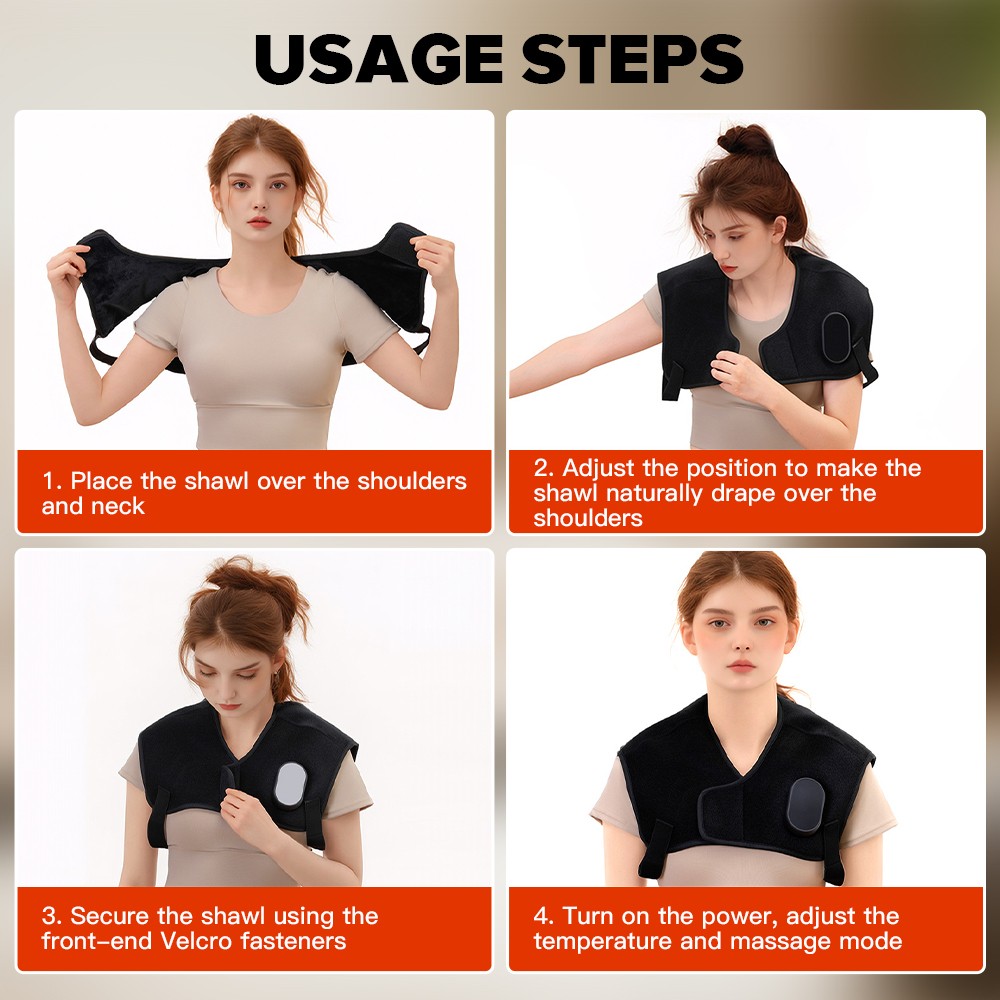 USAGE STEPS

1. Place the shawl over the shoulders and neck

2. Adjust the position to make the shawl naturally drape over the shoulders

3. Secure the shawl using the front-end Velcro fasteners

4. Turn on the power, adjust the temperature and massage mode