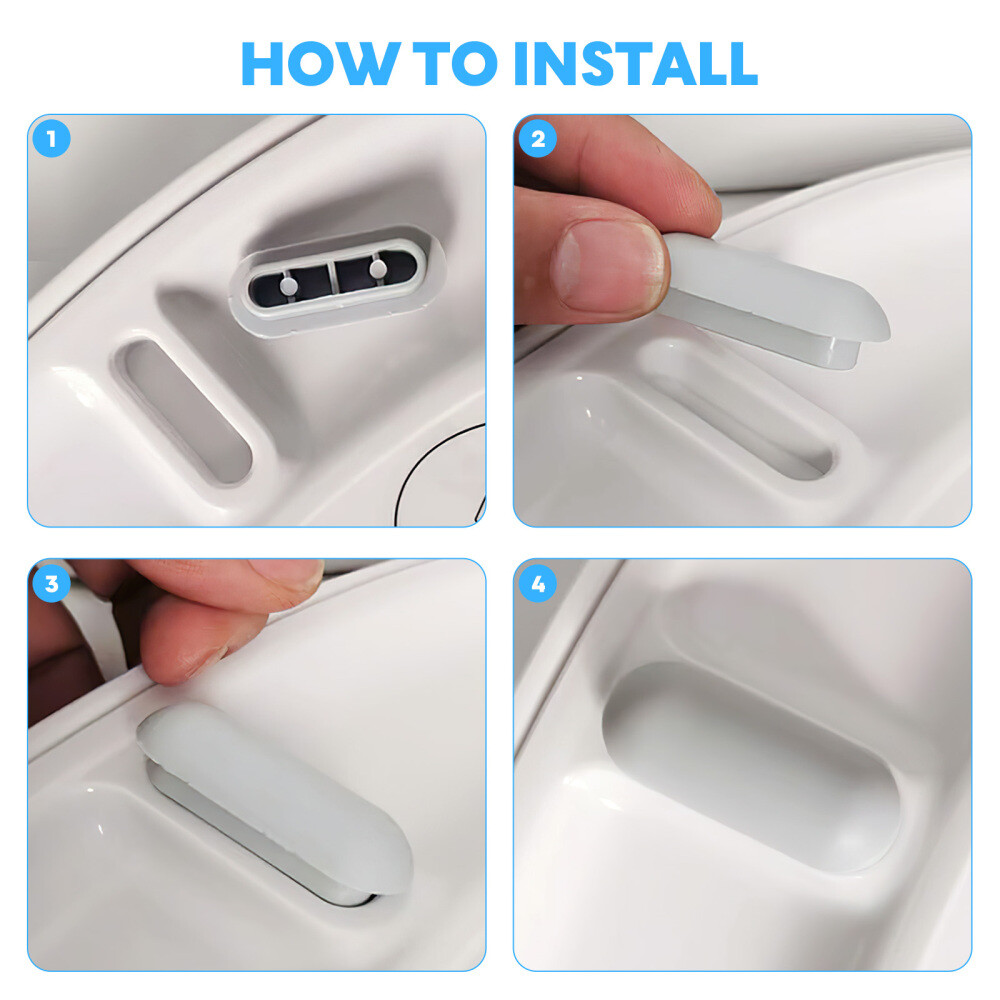 HOW TO INSTALL

1

2

3

4