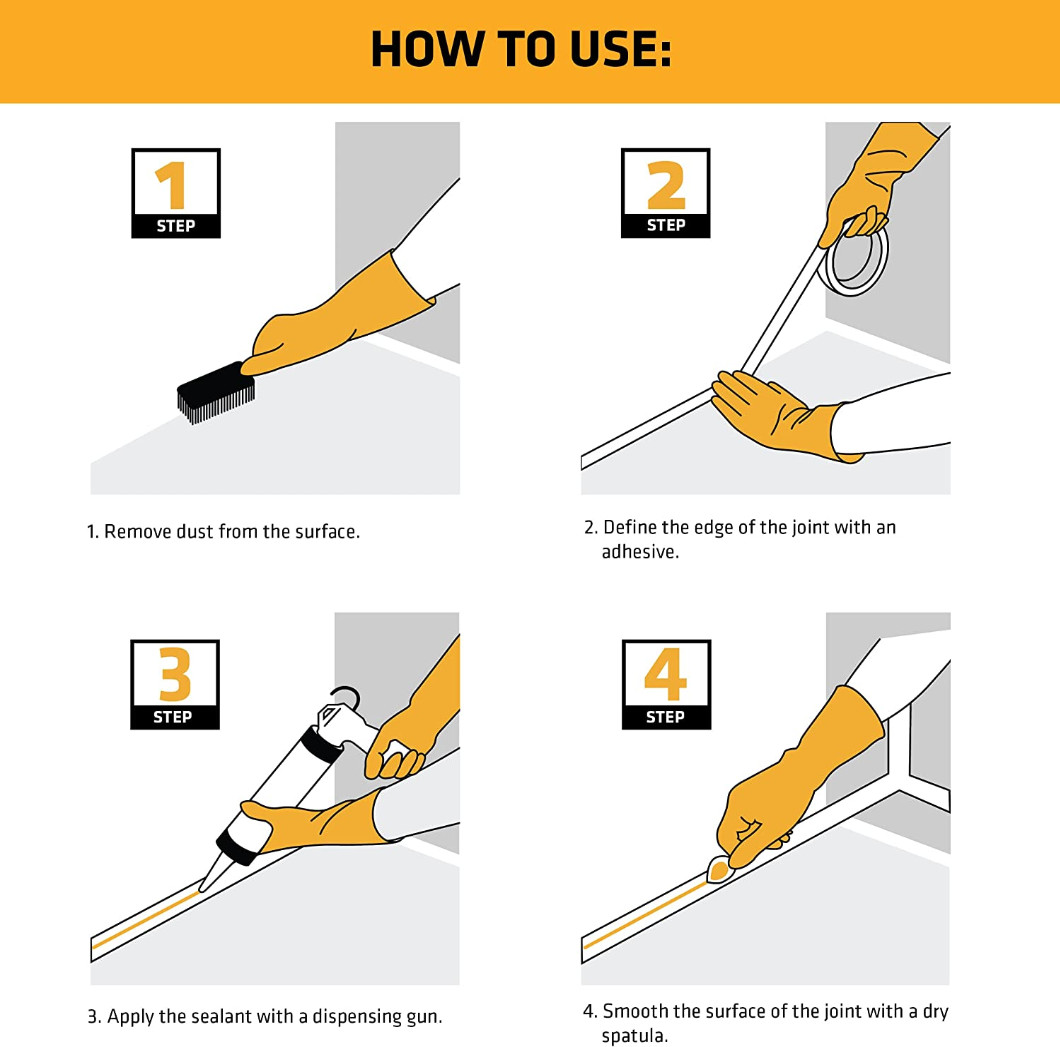 HOW TO USE:

1
STEP

1. Remove dust from the surface.

2
STEP

2. Define the edge of the joint with an adhesive.

3
STEP

3. Apply the sealant with a dispensing gun.

4
STEP

4. Smooth the surface of the joint with a dry spatula.