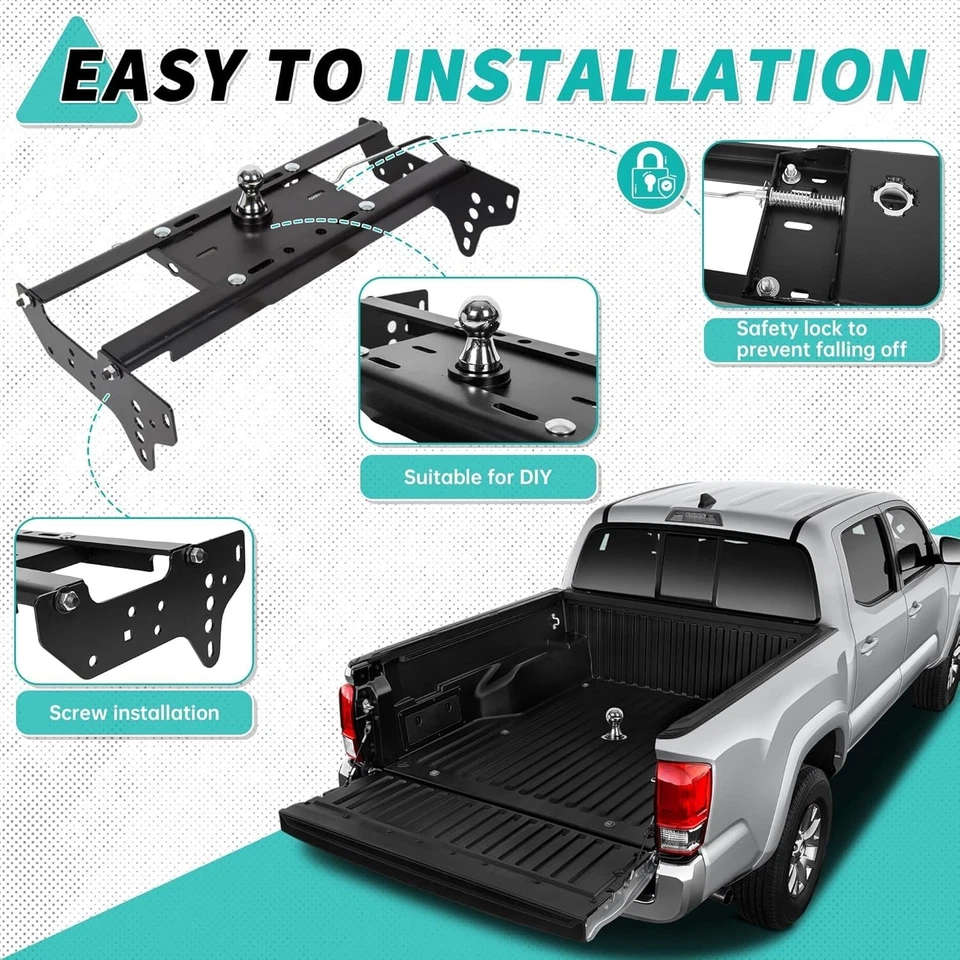 EASY TO INSTALLATION

Safety lock to prevent falling off

Suitable for DIY

Screw installation