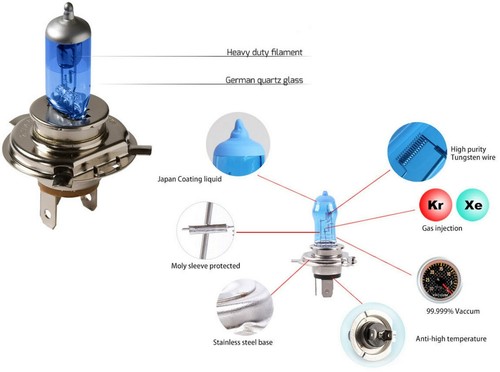 Heavy duty filament

German quartz glass

Japan Coating liquid

High purity Tungsten wire

Kr

Xe

Gas injection

Moly sleeve protected

99.999% Vaccum

Stainless steel base

Anti-high temperature